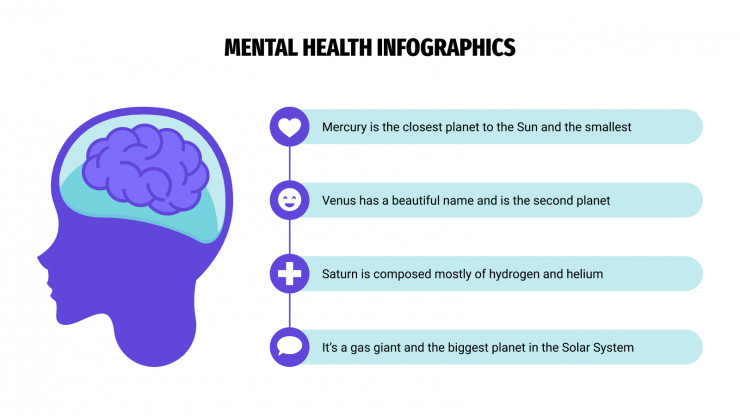 MENTAL HEALTH INFOGRAPHICS

Mercury is the closest planet to the Sun and the smallest

Venus has a beautiful name and is the second planet

Saturn is composed mostly of hydrogen and helium

It's a gas giant and the biggest planet in the Solar System