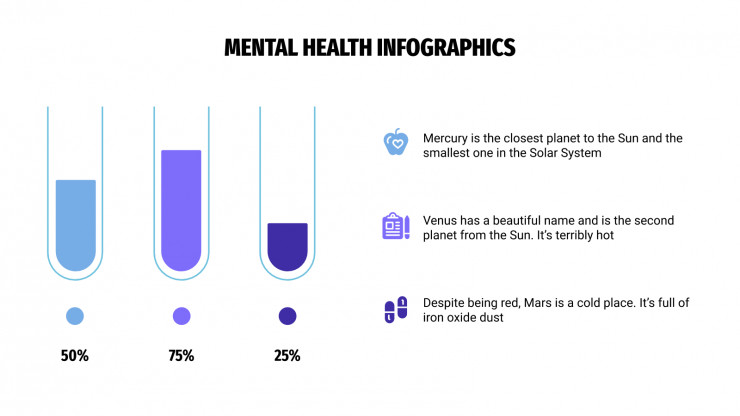 MENTAL HEALTH INFOGRAPHICS

50%

75%

25%

Mercury is the closest planet to the Sun and the smallest one in the Solar System

Venus has a beautiful name and is the second planet from the Sun. It's terribly hot

Despite being red, Mars is a cold place. It's full of iron oxide dust