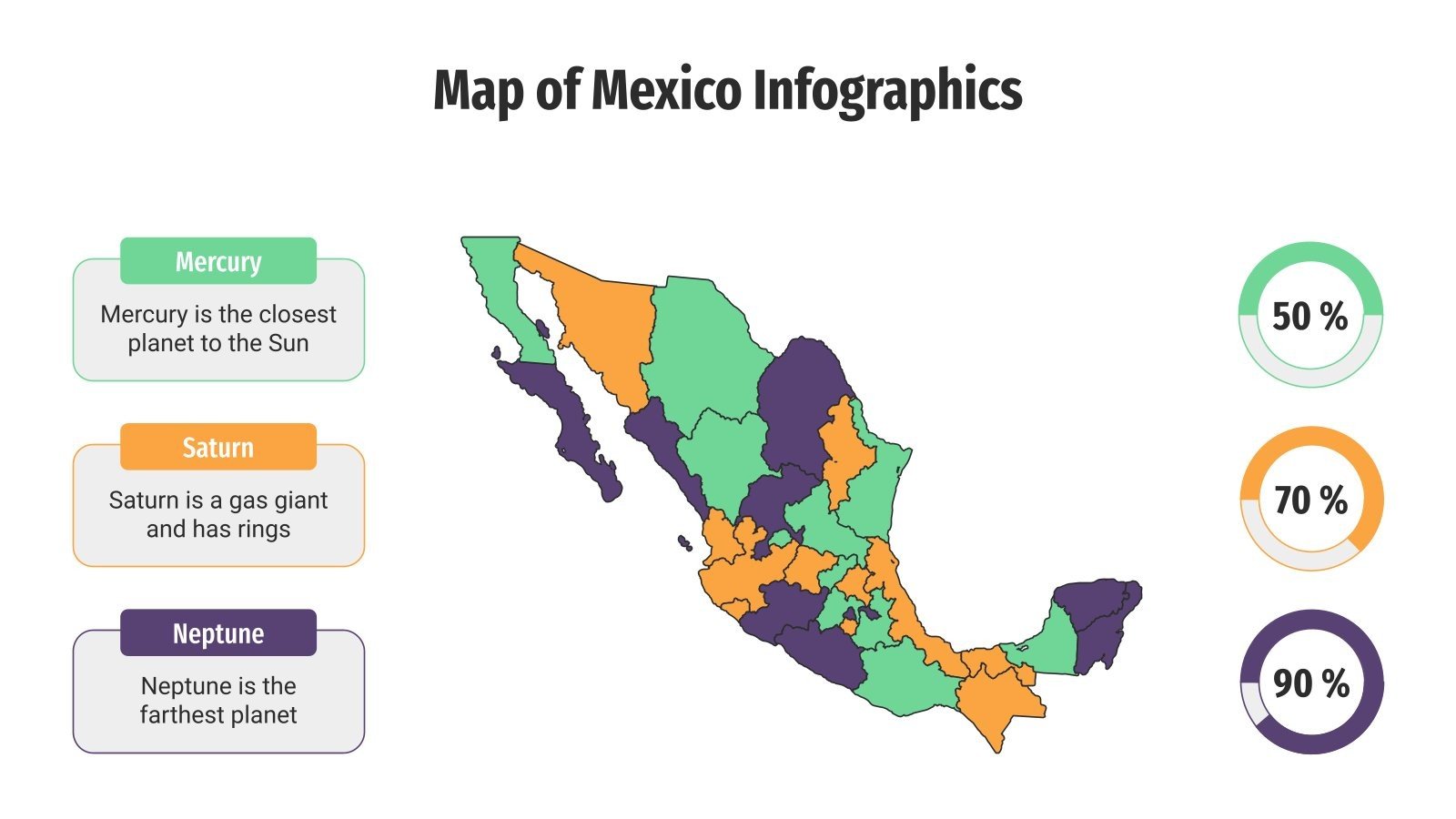 Map of Mexico Infographics

Mercury

Mercury is the closest planet to the Sun

Saturn

Saturn is a gas giant and has rings

Neptune

Neptune is the farthest planet

50 %

70 %

90 %