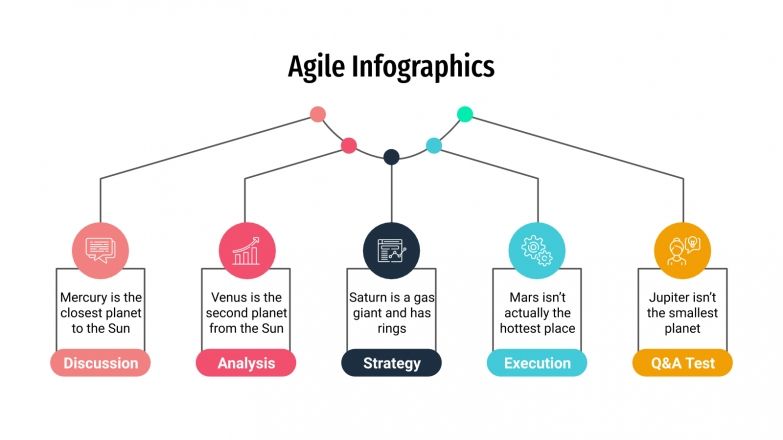 Agile Infographics

Mercury is the closest planet to the Sun

Discussion

Venus is the second planet from the Sun

Analysis

Saturn is a gas giant and has rings

Strategy

Mars isn't actually the hottest place

Execution

Jupiter isn't the smallest planet

Q&A Test