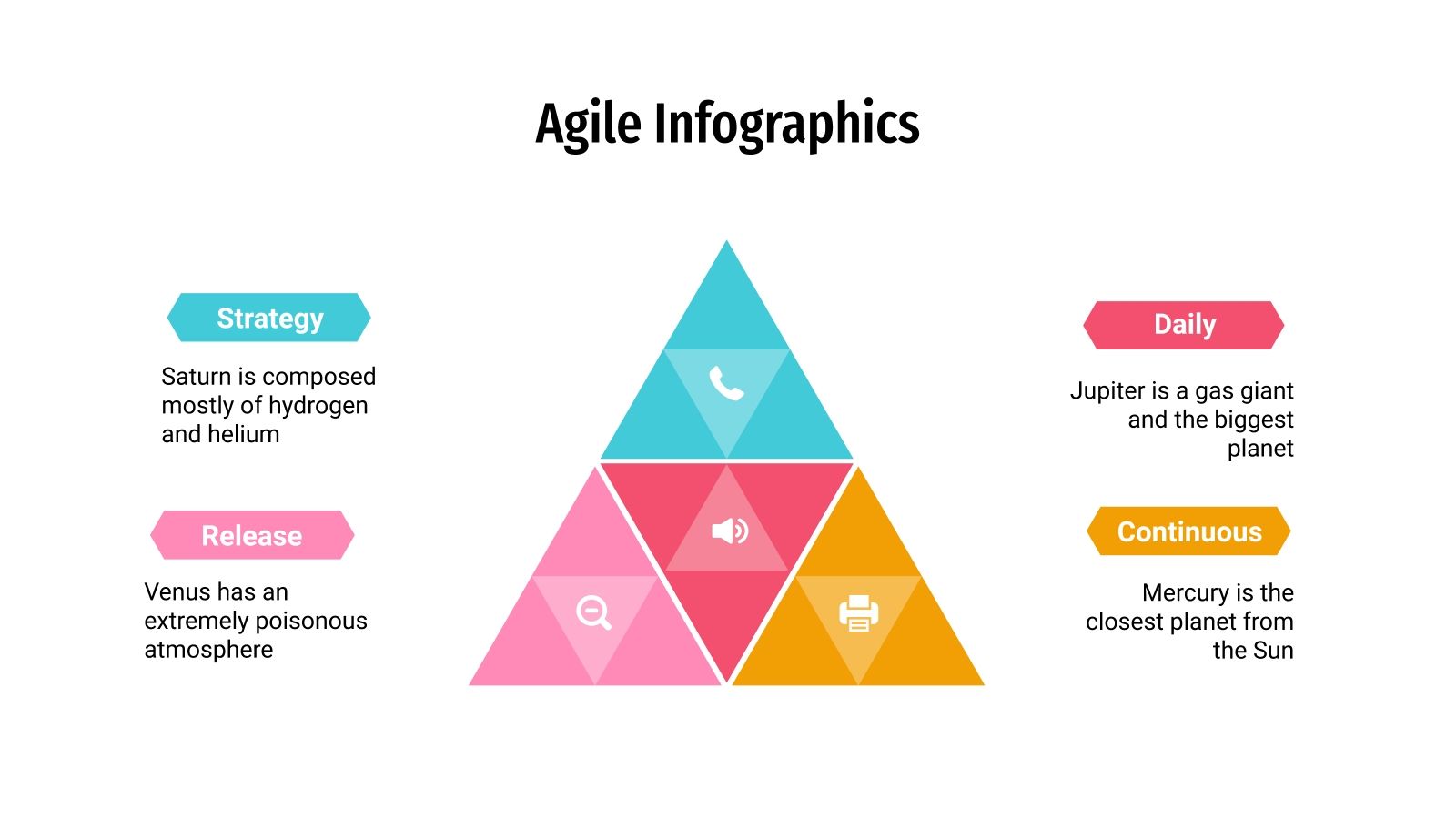 Agile Infographics

Strategy

Saturn is composed mostly of hydrogen and helium

Release

Venus has an extremely poisonous atmosphere

Daily

Jupiter is a gas giant and the biggest planet

Continuous

Mercury is the closest planet from the Sun