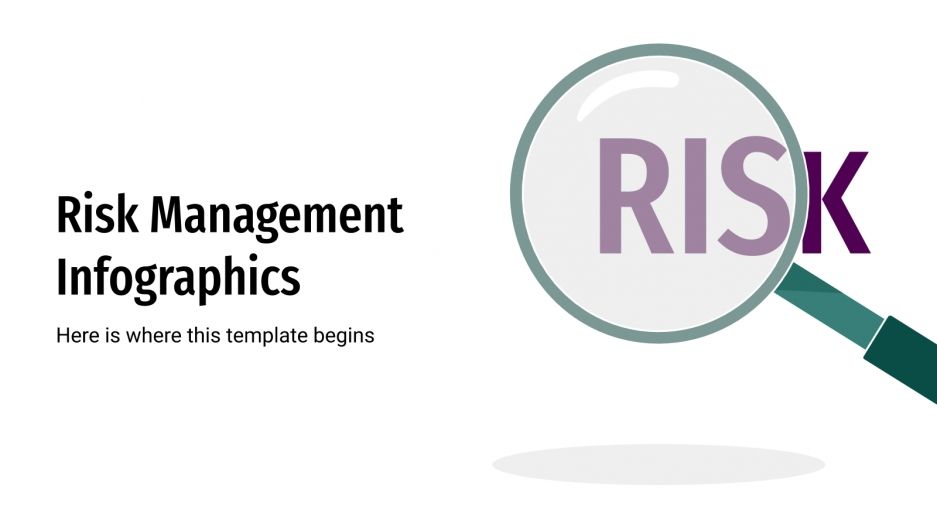 Risk Management Infographics

Here is where this template begins

RISK