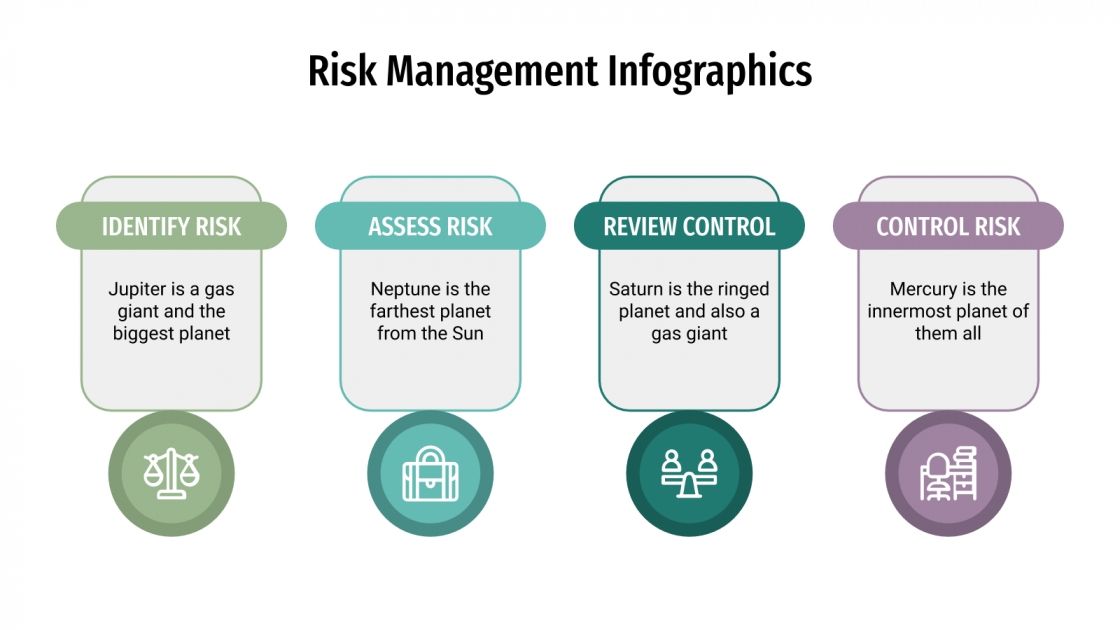 Risk Management Infographics

IDENTIFY RISK

Jupiter is a gas giant and the biggest planet

ASSESS RISK

Neptune is the farthest planet from the Sun

REVIEW CONTROL

Saturn is the ringed planet and also a gas giant

CONTROL RISK

Mercury is the innermost planet of them all