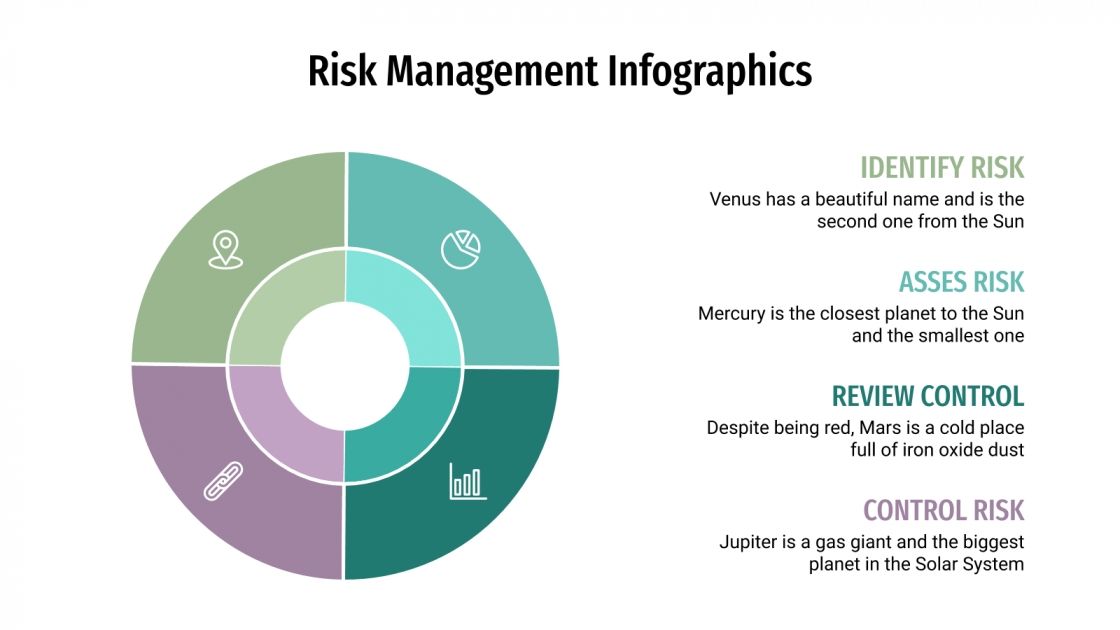 Risk Management Infographics

IDENTIFY RISK
Venus has a beautiful name and is the second one from the Sun

ASSES RISK
Mercury is the closest planet to the Sun and the smallest one

REVIEW CONTROL
Despite being red, Mars is a cold place full of iron oxide dust

CONTROL RISK
Jupiter is a gas giant and the biggest planet in the Solar System