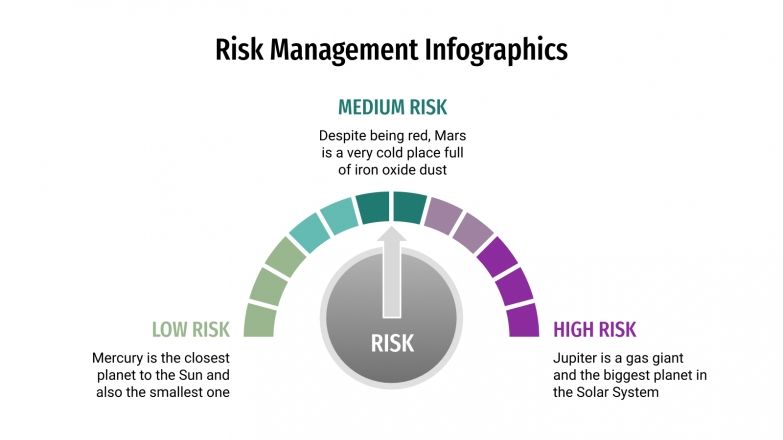 Risk Management Infographics

MEDIUM RISK

Despite being red, Mars is a very cold place full of iron oxide dust

LOW RISK

Mercury is the closest planet to the Sun and also the smallest one

RISK

HIGH RISK

Jupiter is a gas giant and the biggest planet in the Solar System