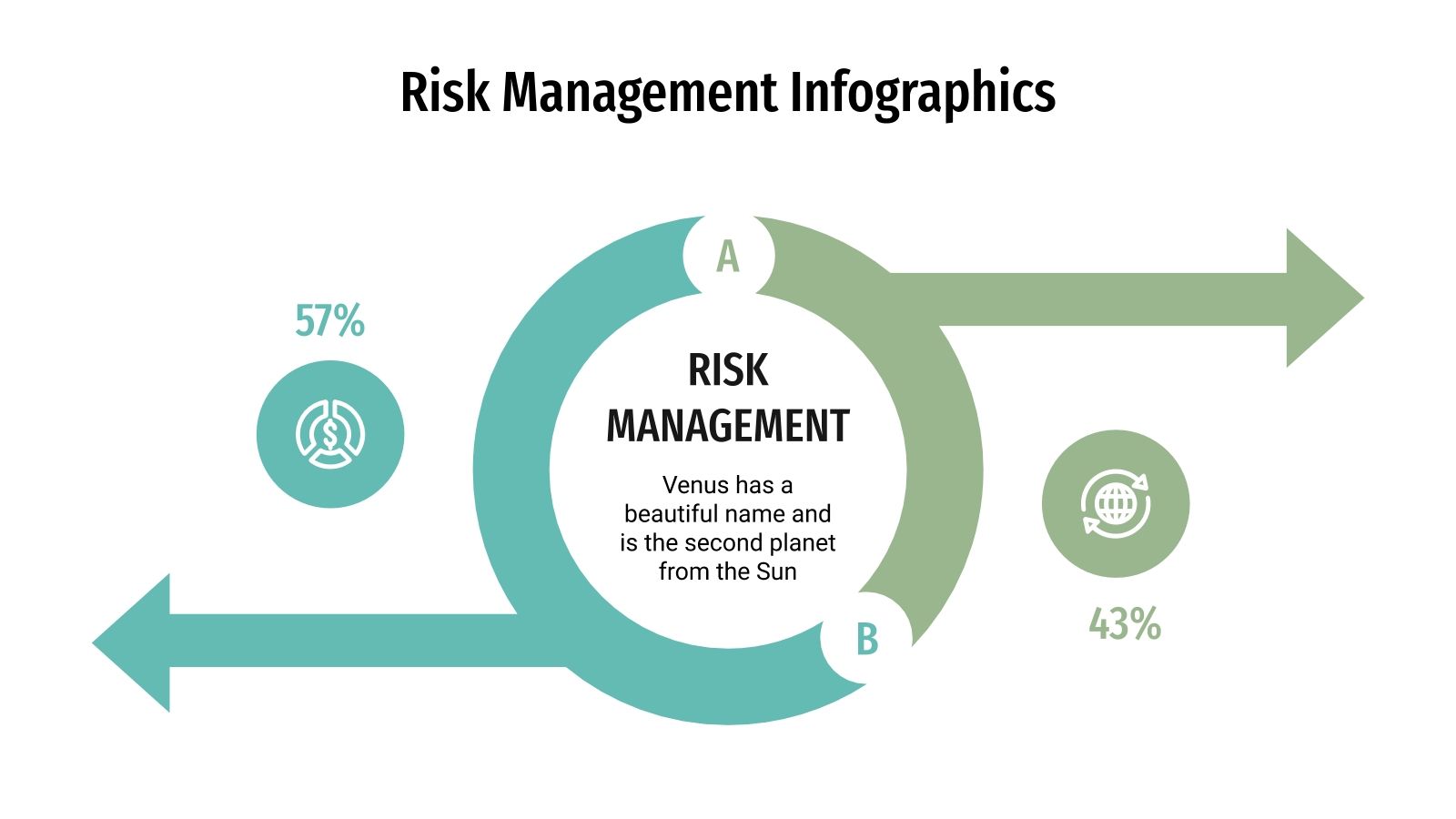 Risk Management Infographics

A

57%

RISK MANAGEMENT

Venus has a beautiful name and is the second planet from the Sun

B

43%