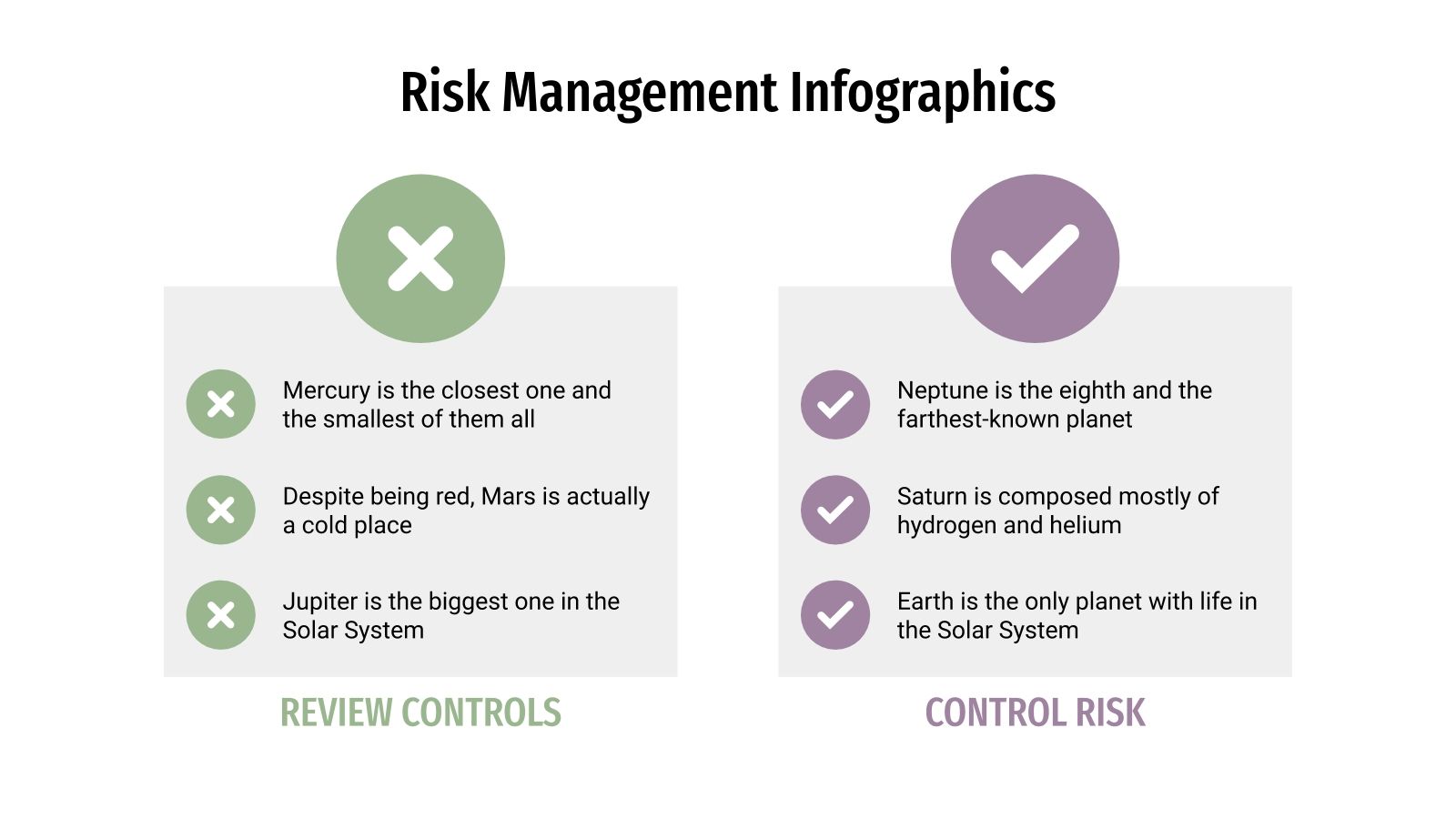 Risk Management Infographics

Mercury is the closest one and the smallest of them all

Despite being red, Mars is actually a cold place

Jupiter is the biggest one in the Solar System

REVIEW CONTROLS

Neptune is the eighth and the farthest-known planet

Saturn is composed mostly of hydrogen and helium

Earth is the only planet with life in the Solar System

CONTROL RISK