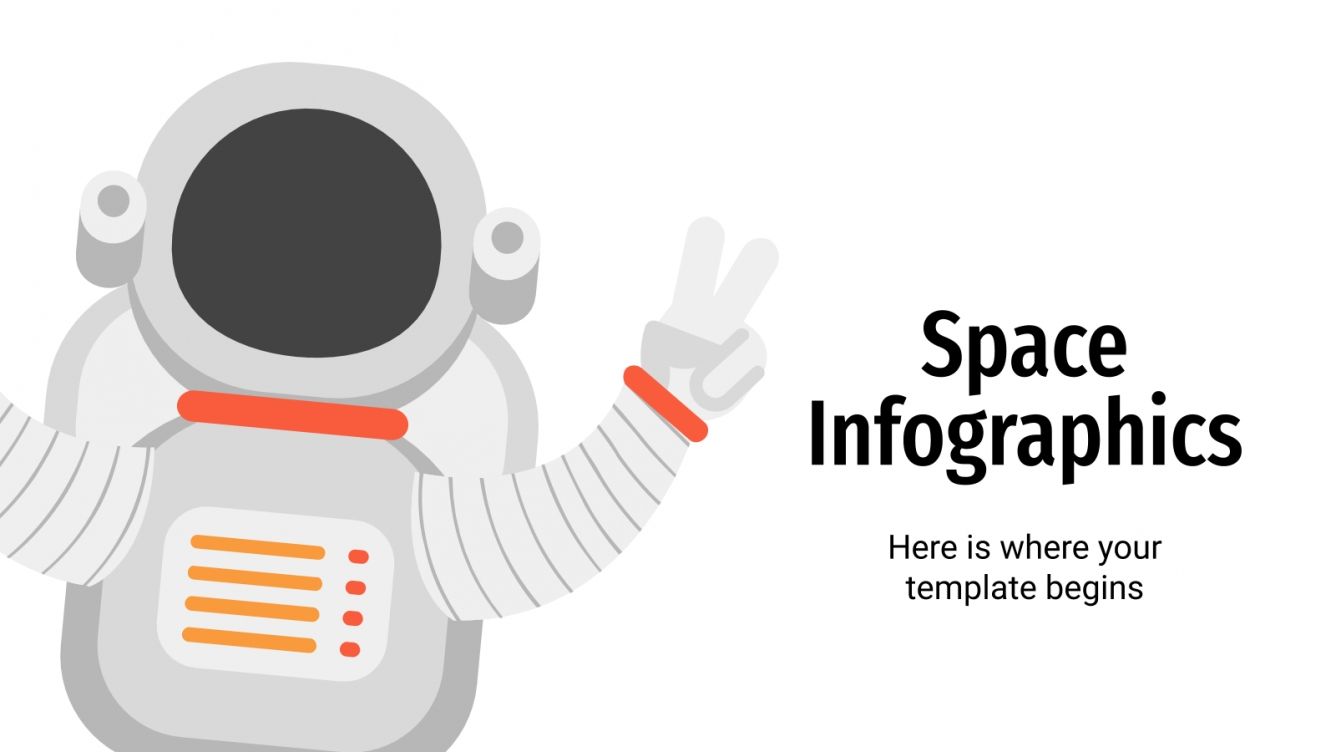 Space Infographics

Here is where your template begins