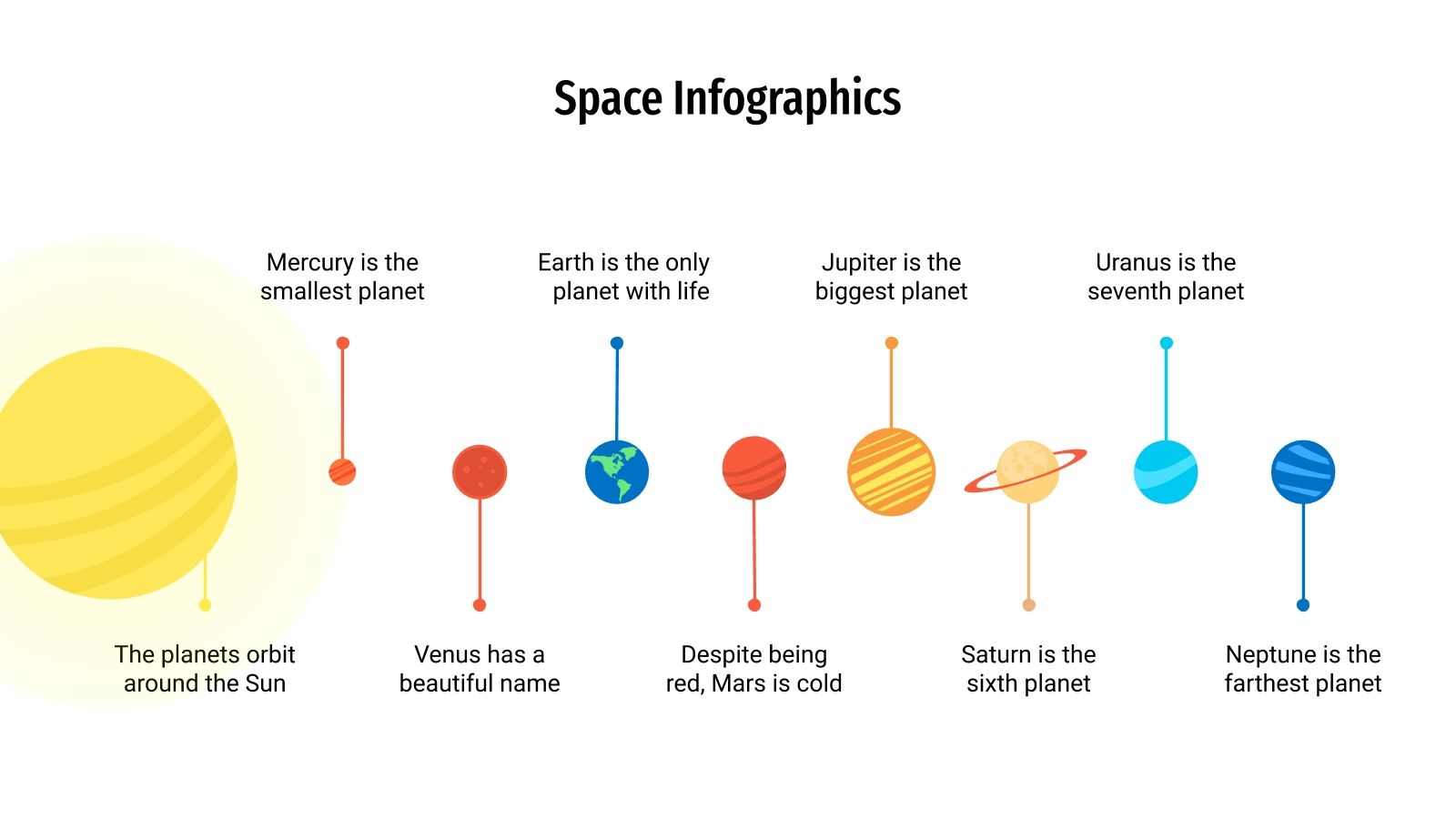 Space Infographics

Mercury is the smallest planet

Earth is the only planet with life

Jupiter is the biggest planet

Uranus is the seventh planet

The planets orbit around the Sun

Venus has a beautiful name

Despite being red, Mars is cold

Saturn is the sixth planet

Neptune is the farthest planet