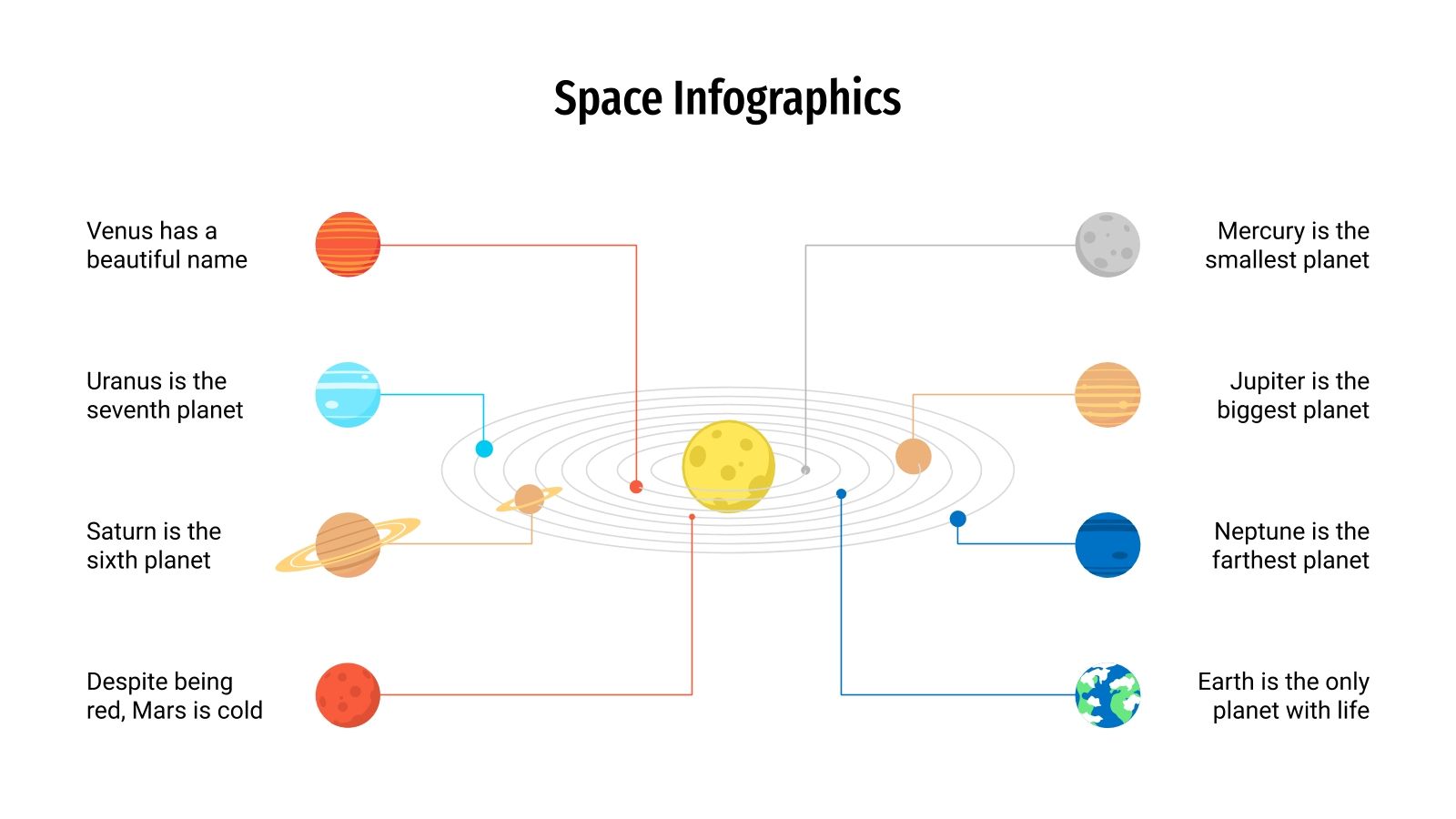 Space Infographics

Venus has a beautiful name

Uranus is the seventh planet

Saturn is the sixth planet

Despite being red, Mars is cold

Mercury is the smallest planet

Jupiter is the biggest planet

Neptune is the farthest planet

Earth is the only planet with life