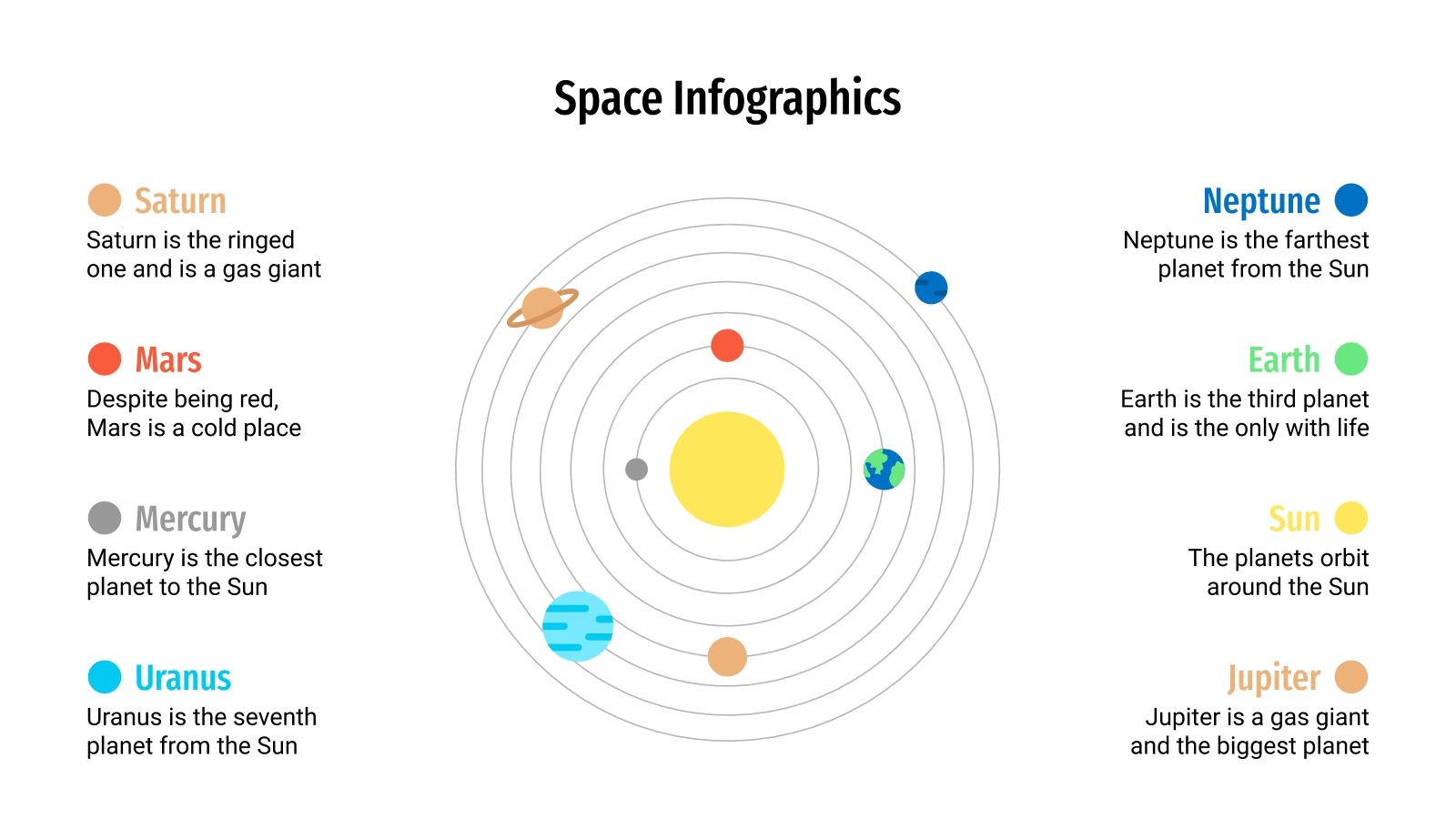 Space Infographics

Saturn
Saturn is the ringed one and is a gas giant

Mars
Despite being red, Mars is a cold place

Mercury
Mercury is the closest planet to the Sun

Uranus
Uranus is the seventh planet from the Sun

Neptune
Neptune is the farthest planet from the Sun

Earth
Earth is the third planet and is the only with life

Sun
The planets orbit around the Sun

Jupiter
Jupiter is a gas giant and the biggest planet