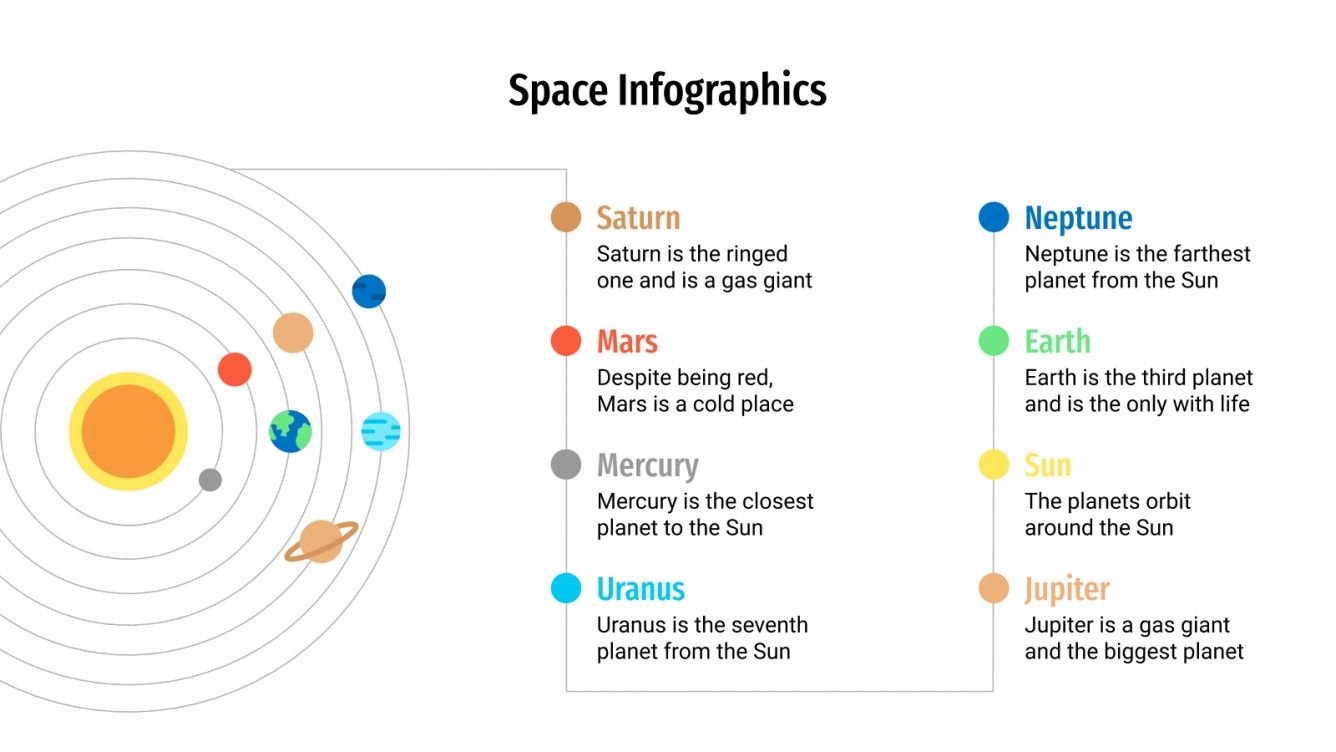 Space Infographics

Saturn
Saturn is the ringed one and is a gas giant

Mars
Despite being red, Mars is a cold place

Mercury
Mercury is the closest planet to the Sun

Uranus
Uranus is the seventh planet from the Sun

Neptune
Neptune is the farthest planet from the Sun

Earth
Earth is the third planet and is the only with life

Sun
The planets orbit around the Sun

Jupiter
Jupiter is a gas giant and the biggest planet