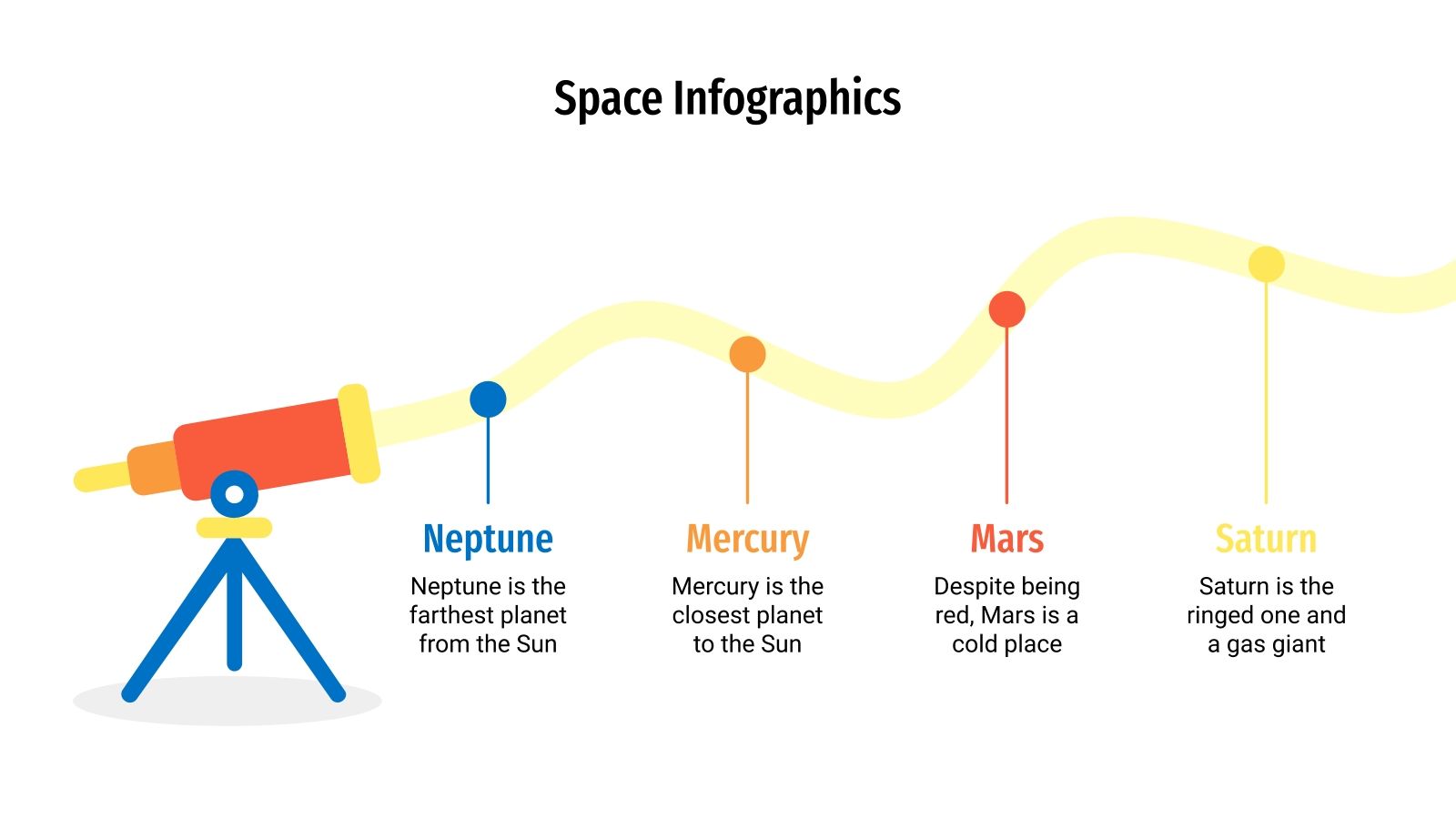 Space Infographics

Neptune
Neptune is the farthest planet from the Sun

Mercury
Mercury is the closest planet to the Sun

Mars
Despite being red, Mars is a cold place

Saturn
Saturn is the ringed one and a gas giant