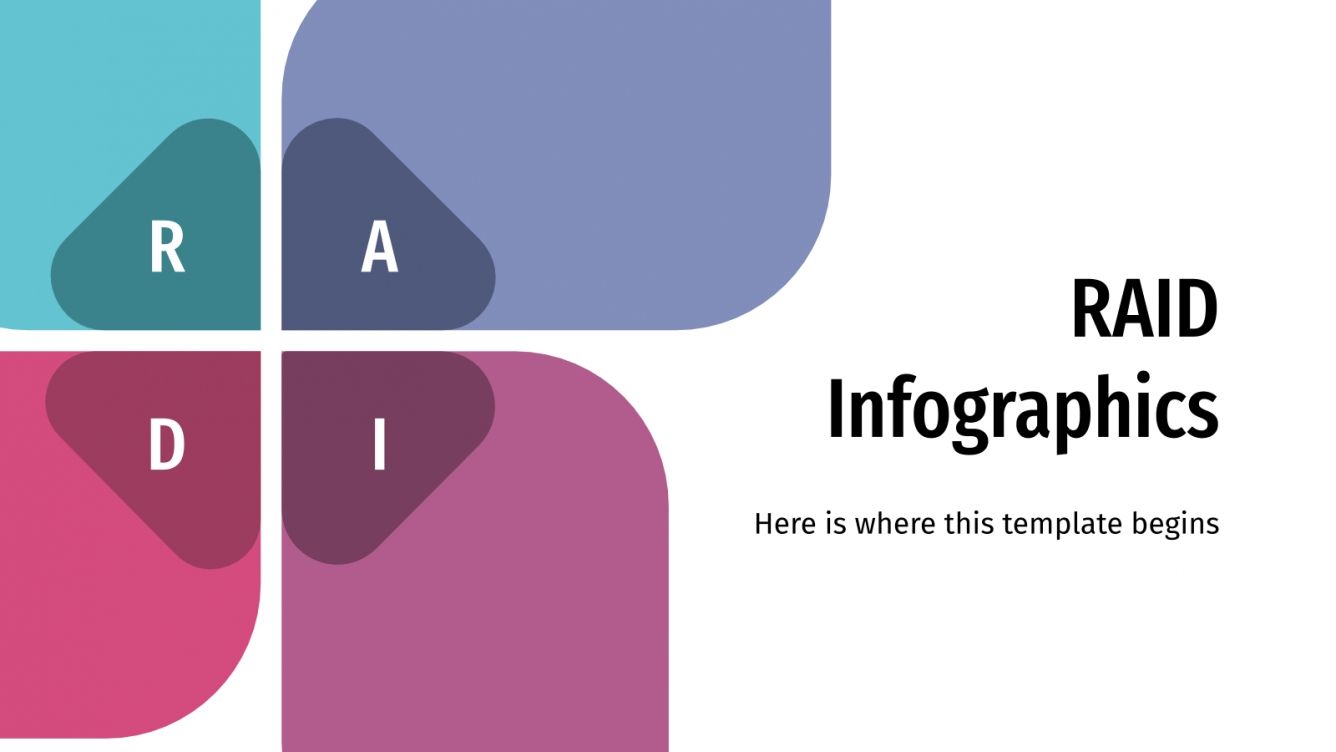 R

A

D

I

RAID Infographics

Here is where this template begins