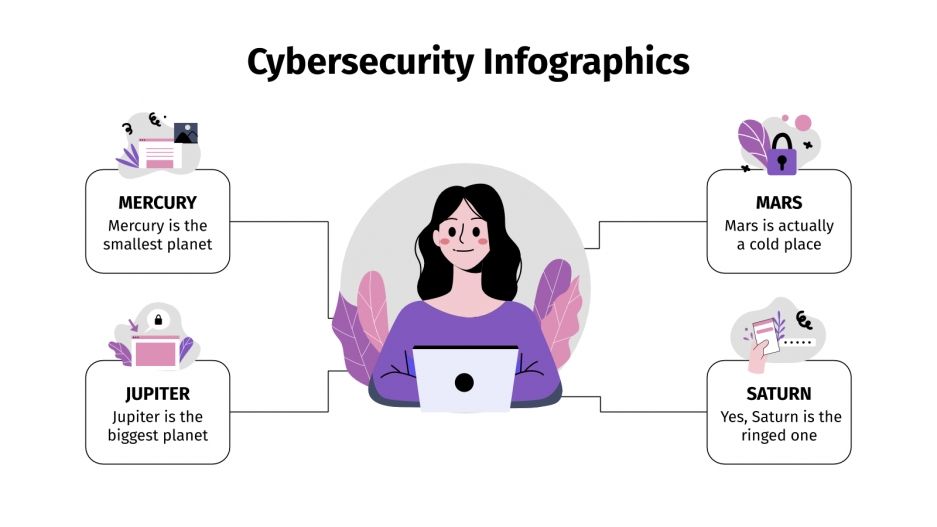 Cybersecurity Infographics

MERCURY
Mercury is the smallest planet

JUPITER
Jupiter is the biggest planet

MARS
Mars is actually a cold place

SATURN
Yes, Saturn is the ringed one