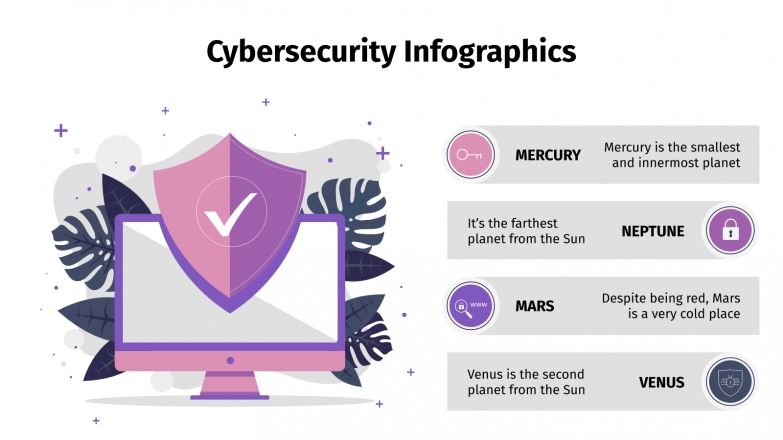 Cybersecurity Infographics

MERCURY

Mercury is the smallest and innermost planet

It's the farthest planet from the Sun

NEPTUNE

www

MARS

Despite being red, Mars is a very cold place

Venus is the second planet from the Sun

VENUS