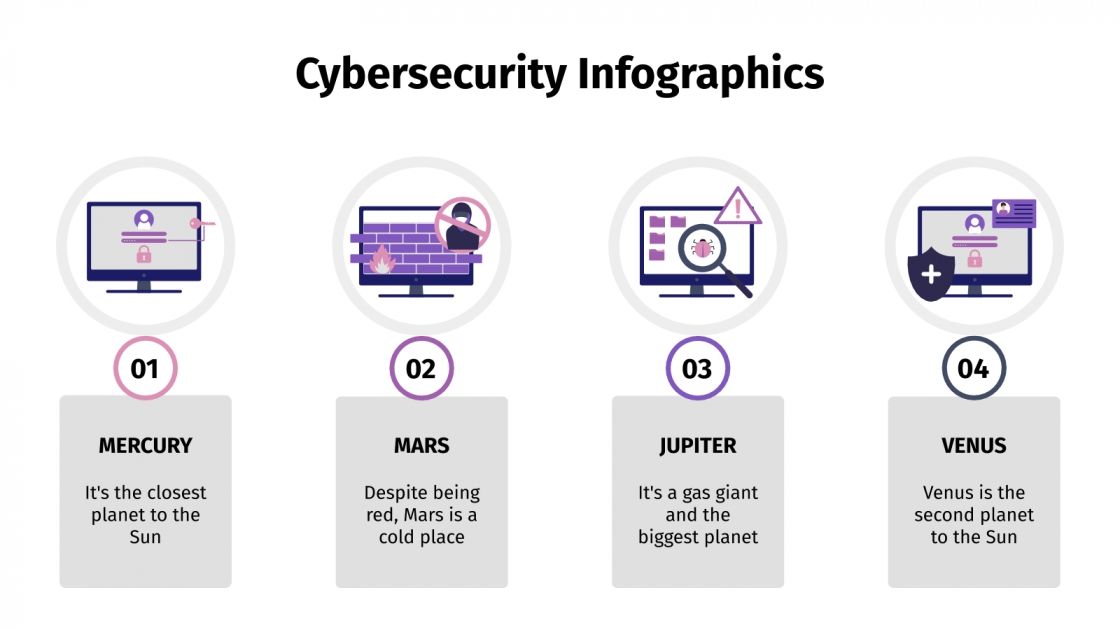 Cybersecurity Infographics

01

MERCURY

It's the closest planet to the Sun

02

MARS

Despite being red, Mars is a cold place

03

JUPITER

It's a gas giant and the biggest planet

04

VENUS

Venus is the second planet to the Sun