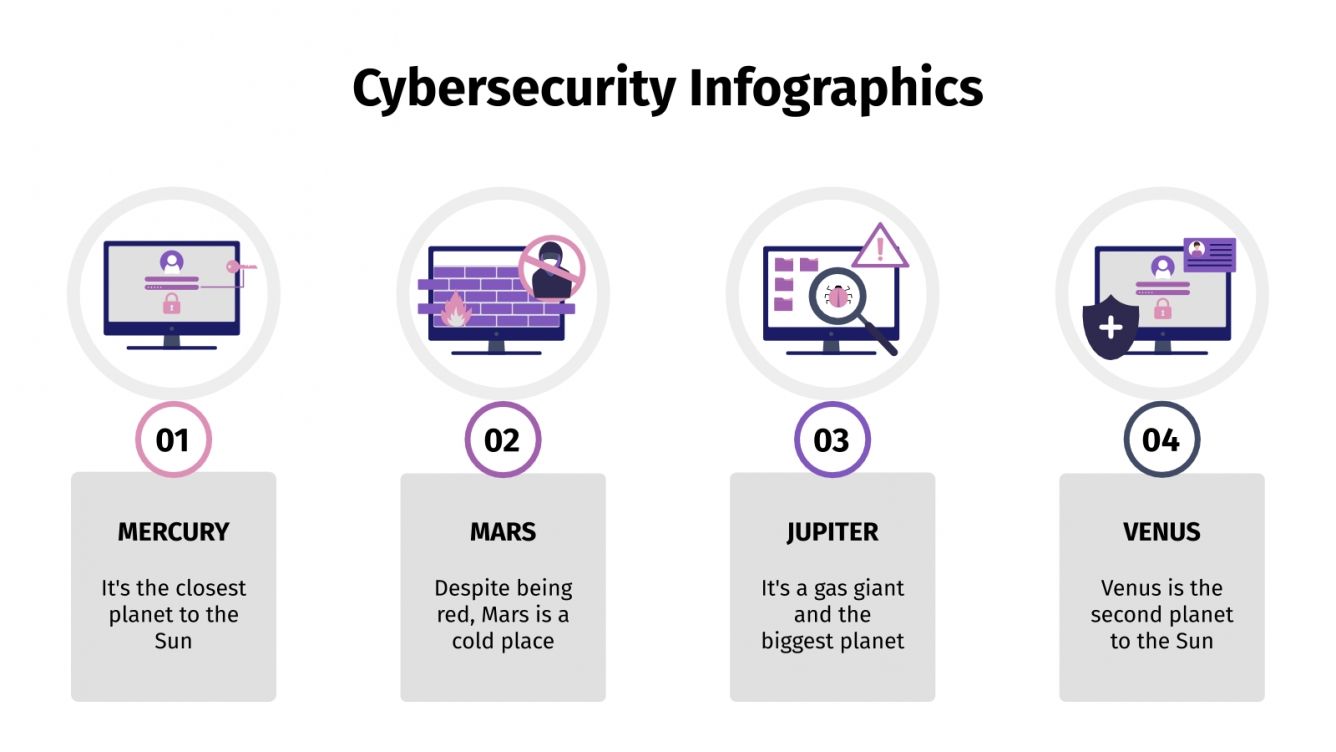 Cybersecurity Infographics

01

MERCURY

It's the closest planet to the Sun

02

MARS

Despite being red, Mars is a cold place

03

JUPITER

It's a gas giant and the biggest planet

04

VENUS

Venus is the second planet to the Sun