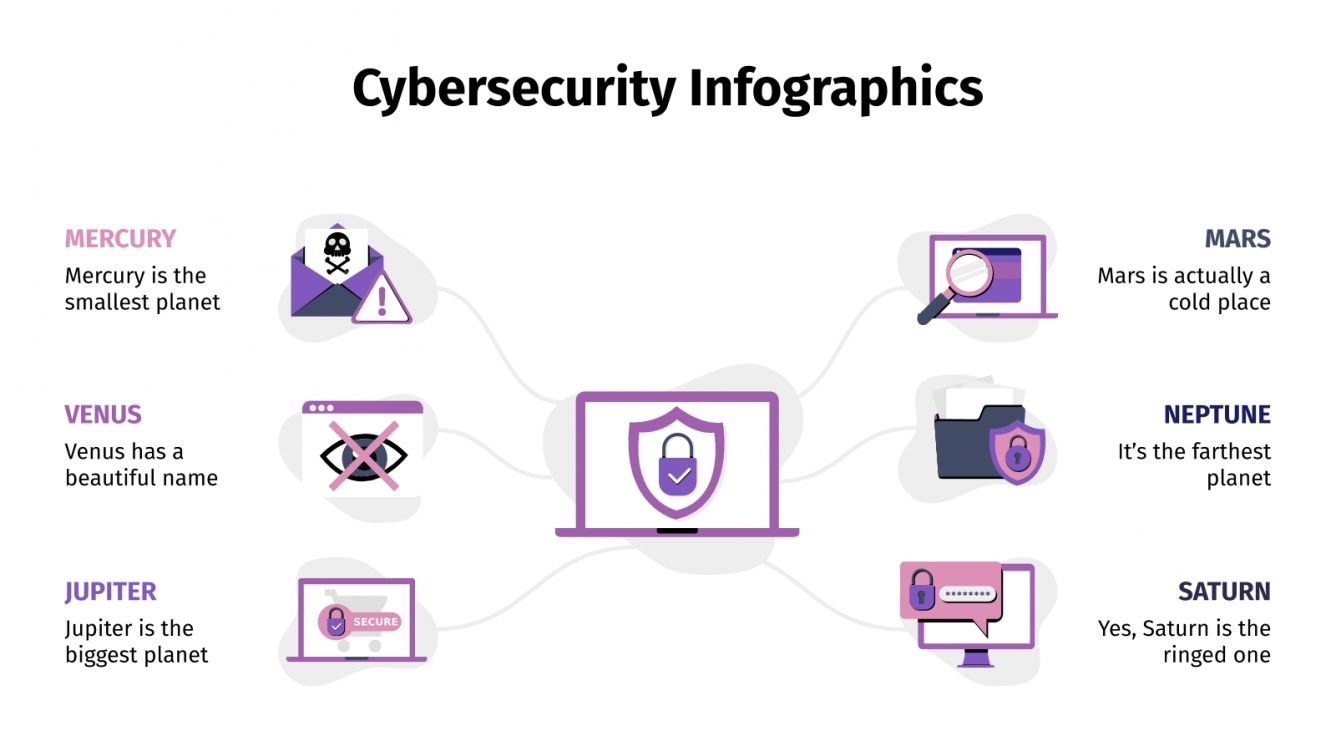 Cybersecurity Infographics

MERCURY
Mercury is the smallest planet

VENUS
Venus has a beautiful name

JUPITER
Jupiter is the biggest planet

SECURE

MARS
Mars is actually a cold place

NEPTUNE
It's the farthest planet

SATURN
Yes, Saturn is the ringed one