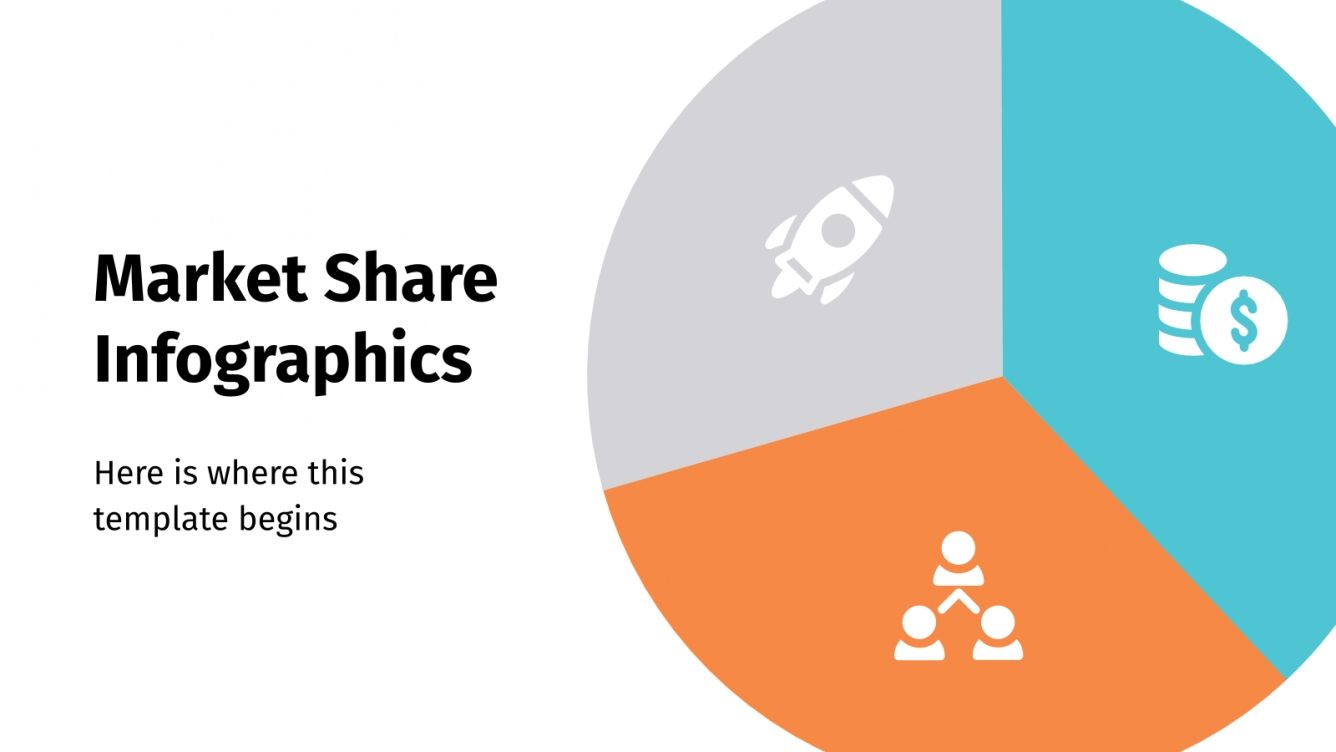 Market Share Infographics

Here is where this template begins

$