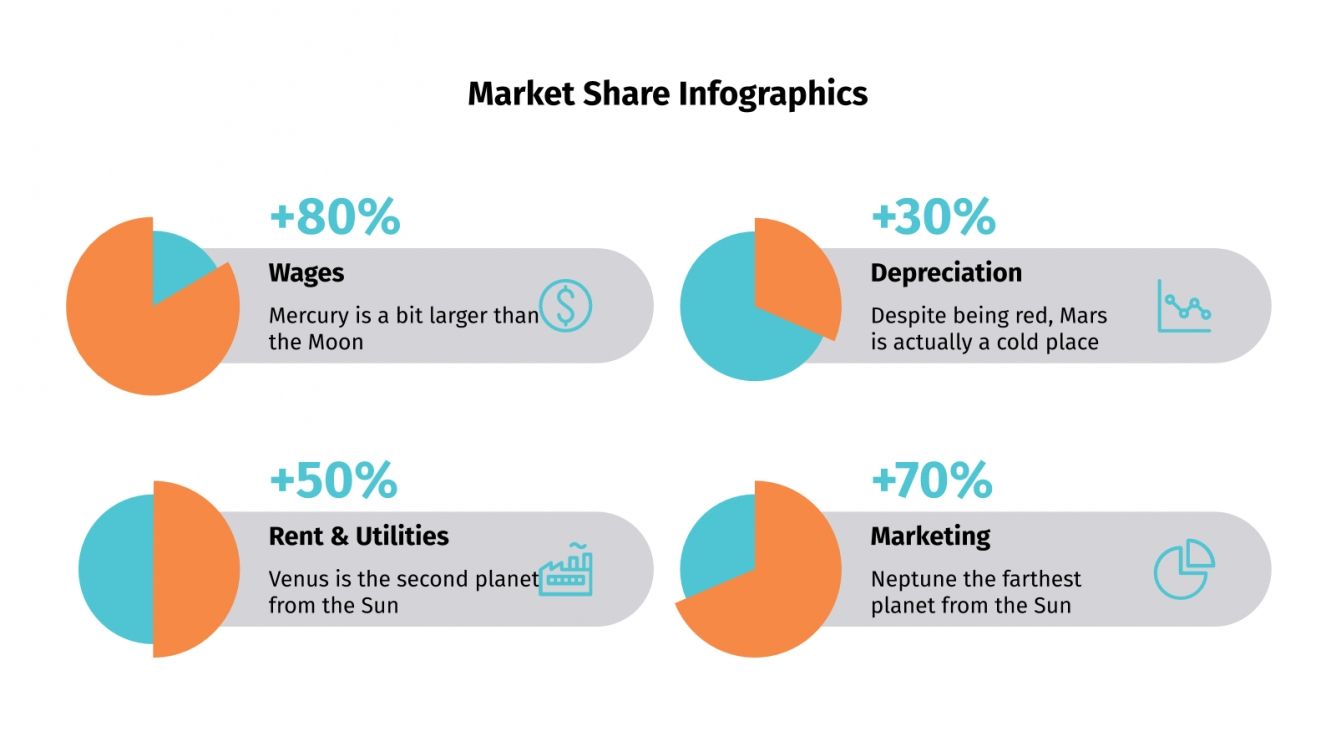 Market Share Infographics

+80%

Wages

Mercury is a bit larger than the Moon

+30%

Depreciation

Despite being red, Mars is actually a cold place

+50%

Rent & Utilities

Venus is the second planet from the Sun

+70%

Marketing

Neptune the farthest planet from the Sun