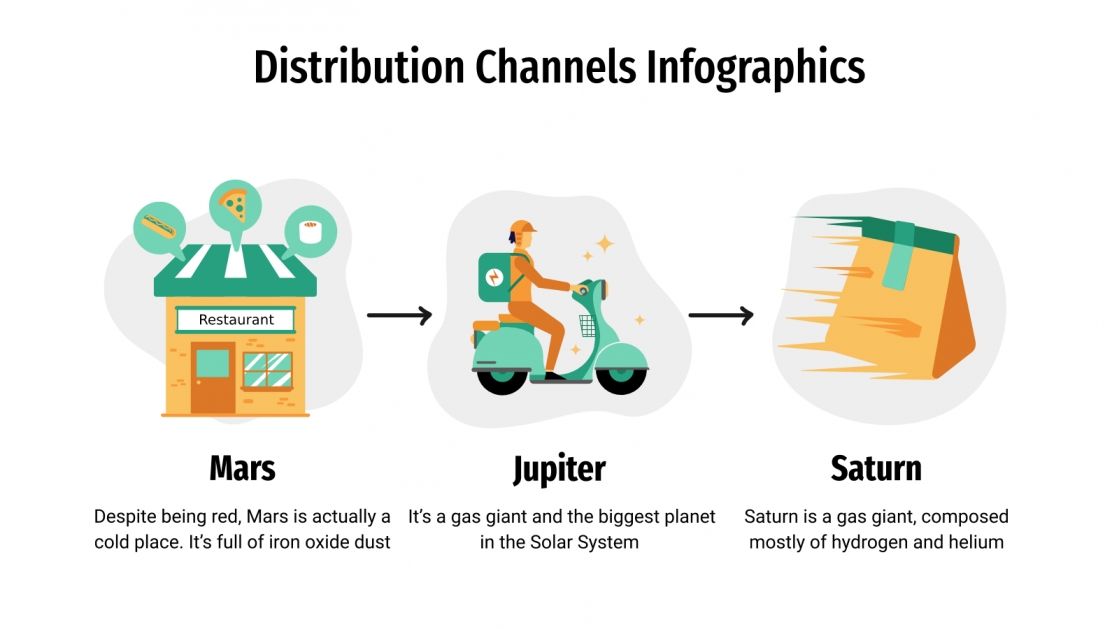 Distribution Channels Infographics

Restaurant

Mars

Despite being red, Mars is actually a cold place. It's full of iron oxide dust

Jupiter

It's a gas giant and the biggest planet in the Solar System

Saturn

Saturn is a gas giant, composed mostly of hydrogen and helium