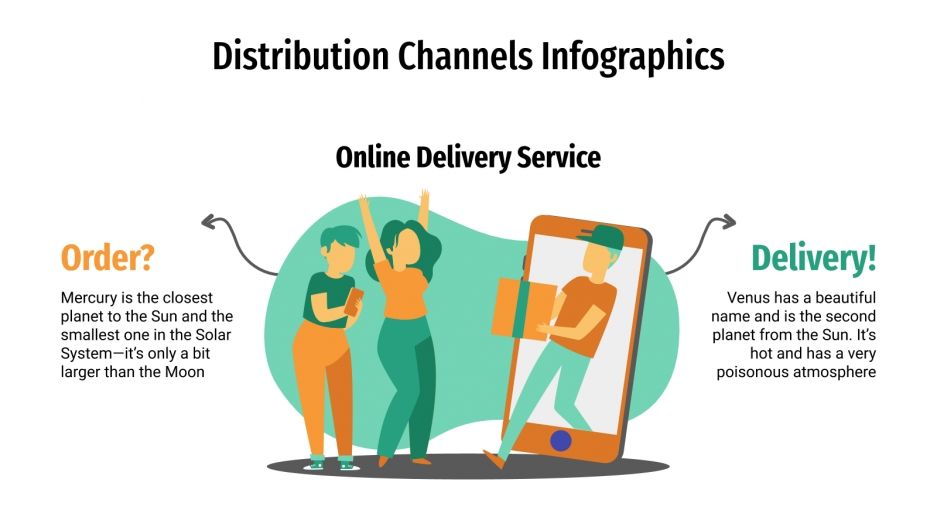 Distribution Channels Infographics

Online Delivery Service

Order?

Mercury is the closest planet to the Sun and the smallest one in the Solar System—it's only a bit larger than the Moon

Delivery!

Venus has a beautiful name and is the second planet from the Sun. It's hot and has a very poisonous atmosphere