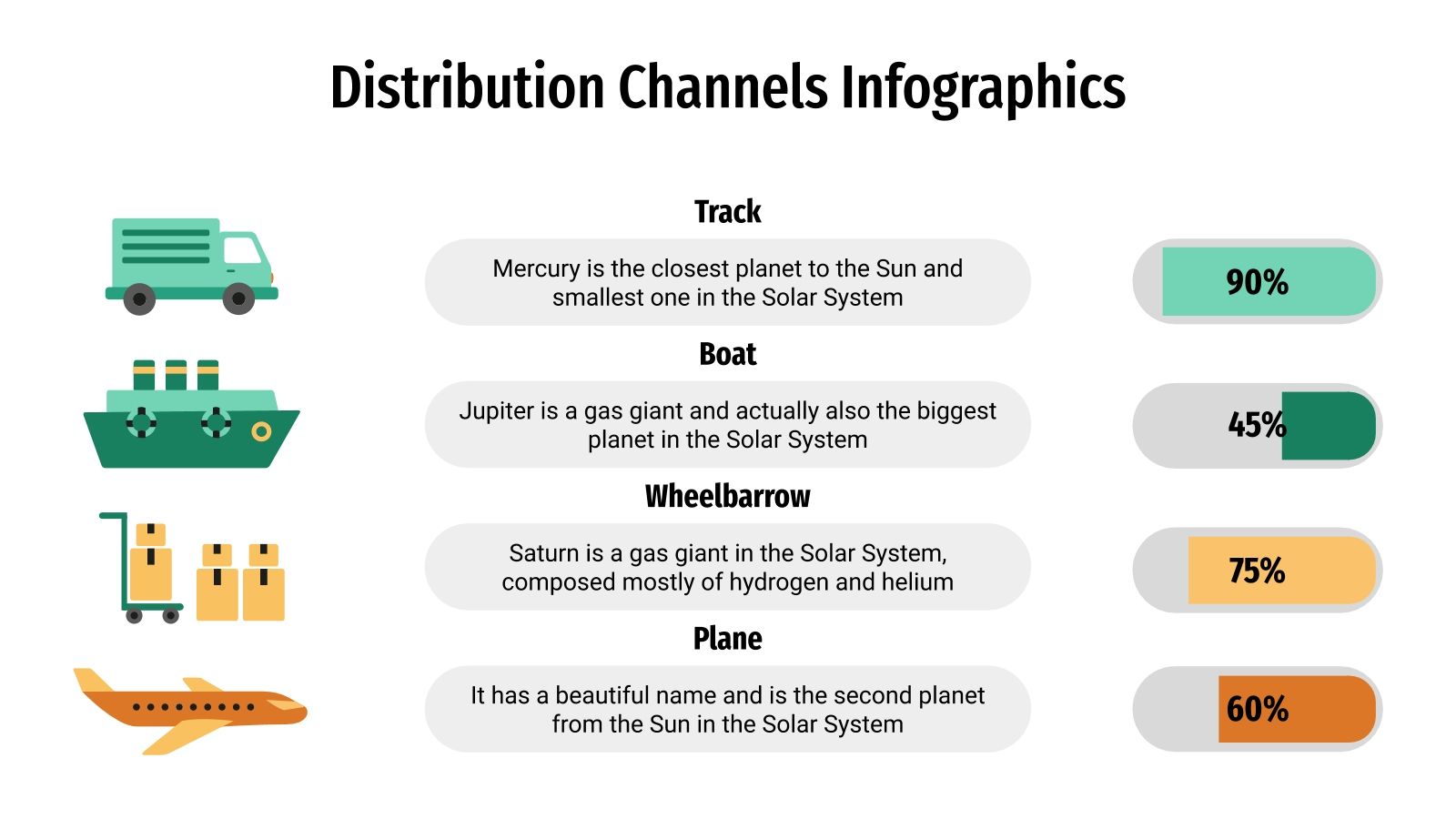 Distribution Channels Infographics

Track

Mercury is the closest planet to the Sun and smallest one in the Solar System

90%

Boat

Jupiter is a gas giant and actually also the biggest planet in the Solar System

45%

Wheelbarrow

Saturn is a gas giant in the Solar System, composed mostly of hydrogen and helium

75%

Plane

It has a beautiful name and is the second planet from the Sun in the Solar System

60%