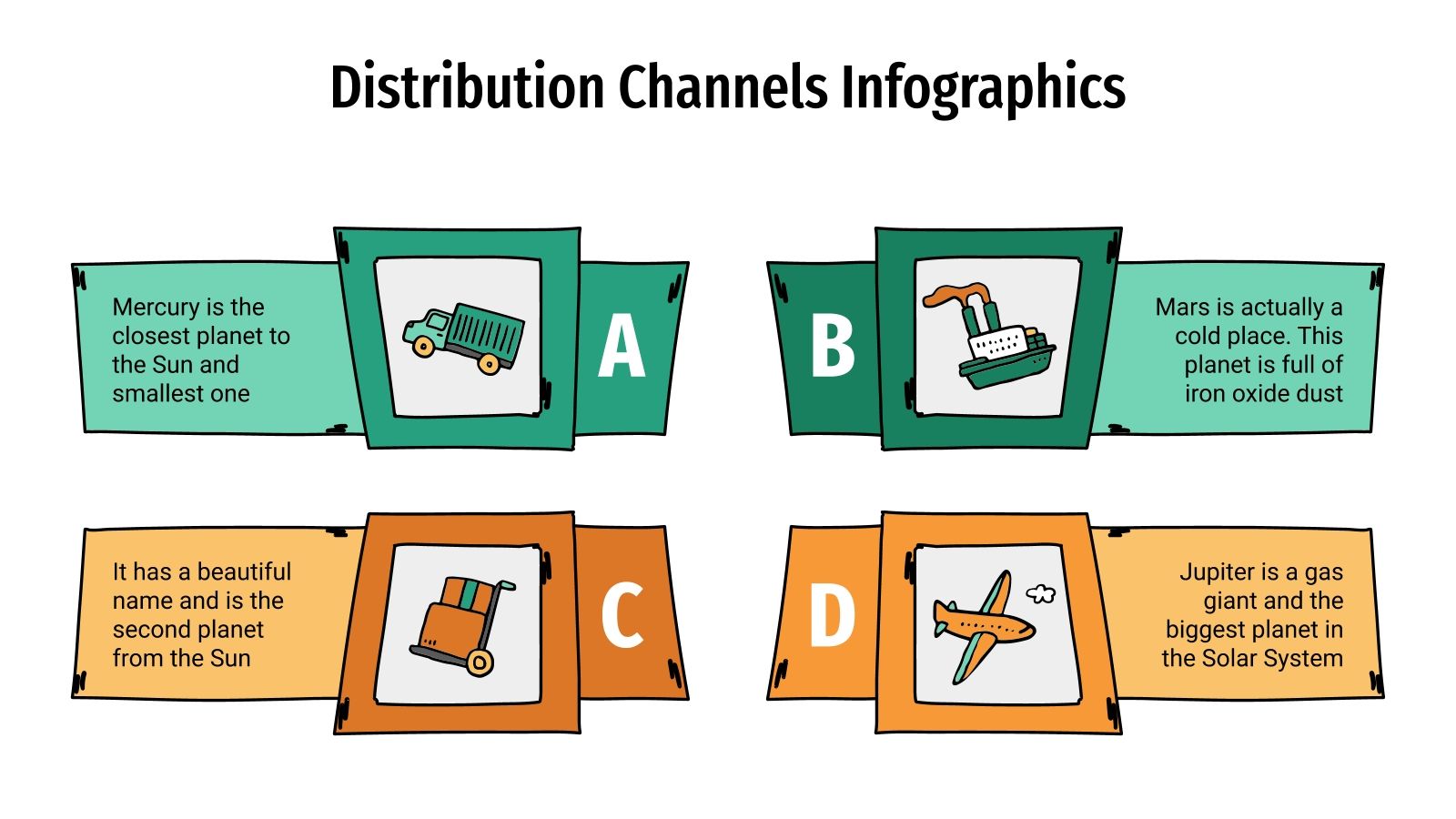 Distribution Channels Infographics

Mercury is the closest planet to the Sun and smallest one

A

B

Mars is actually a cold place. This planet is full of iron oxide dust

It has a beautiful name and is the second planet from the Sun

C

D

Jupiter is a gas giant and the biggest planet in the Solar System