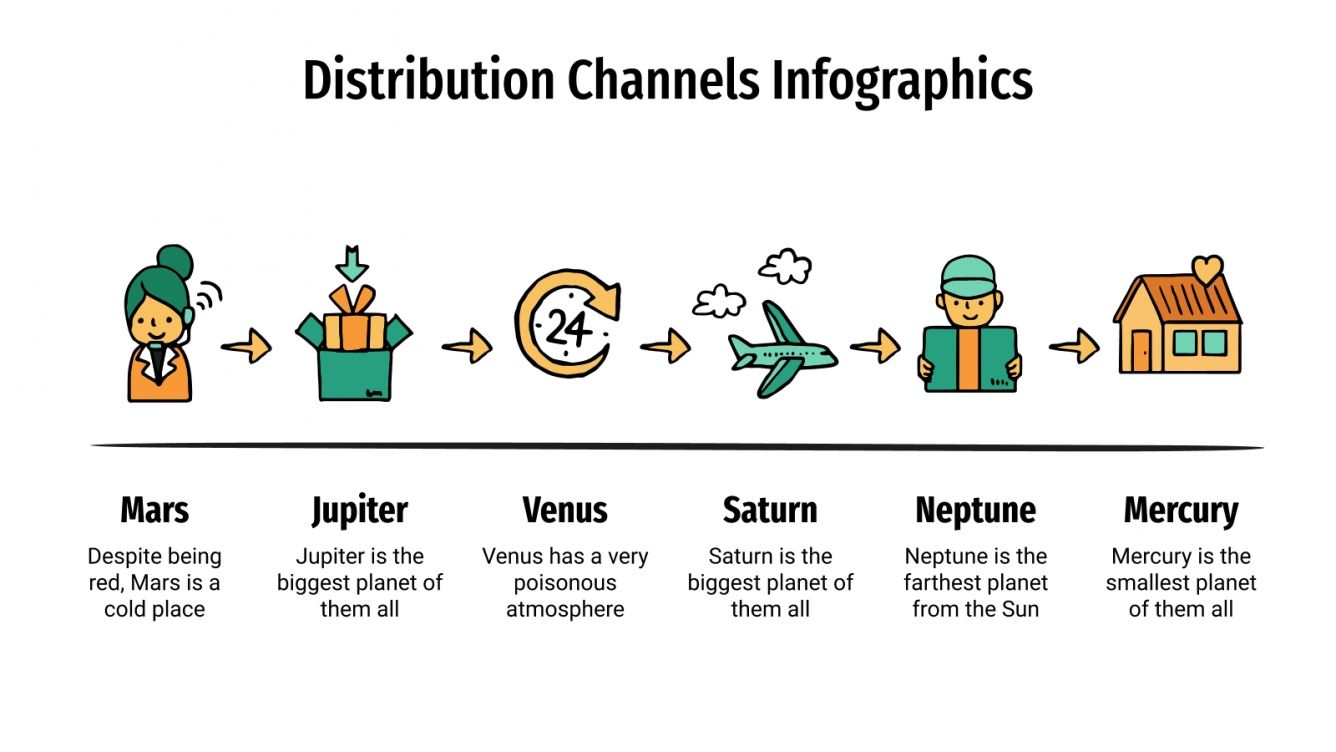 Distribution Channels Infographics

24

Mars

Despite being red, Mars is a cold place

Jupiter

Jupiter is the biggest planet of them all

Venus

Venus has a very poisonous atmosphere

Saturn

Saturn is the biggest planet of them all

Neptune

Neptune is the farthest planet from the Sun

Mercury

Mercury is the smallest planet of them all