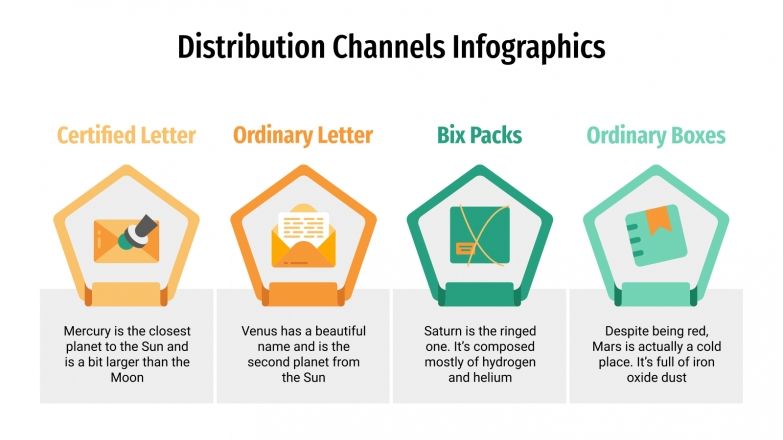 Distribution Channels Infographics

Certified Letter

Mercury is the closest planet to the Sun and is a bit larger than the Moon

Ordinary Letter

Venus has a beautiful name and is the second planet from the Sun

Bix Packs

Saturn is the ringed one. It's composed mostly of hydrogen and helium

Ordinary Boxes

Despite being red, Mars is actually a cold place. It's full of iron oxide dust