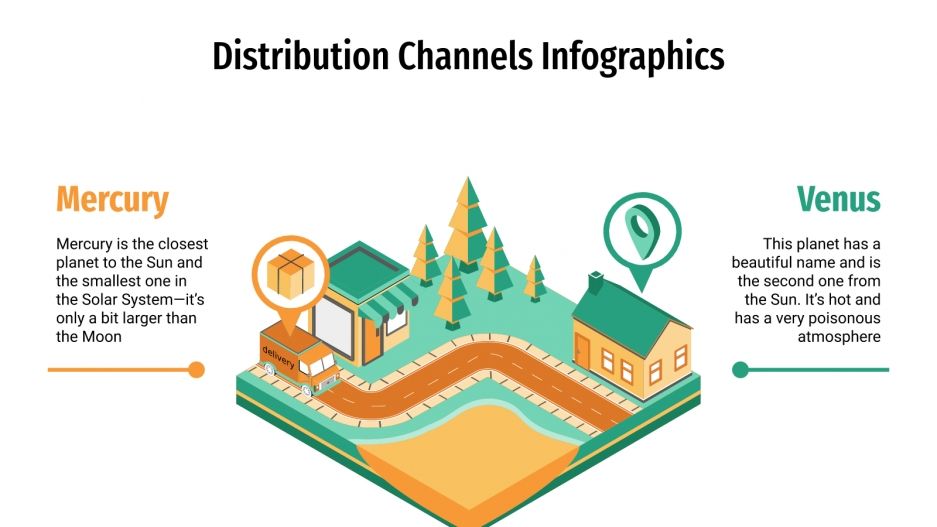 Distribution Channels Infographics

Mercury

Mercury is the closest planet to the Sun and the smallest one in the Solar System—it's only a bit larger than the Moon

delivery

Venus

This planet has a beautiful name and is the second one from the Sun. It's hot and has a very poisonous atmosphere