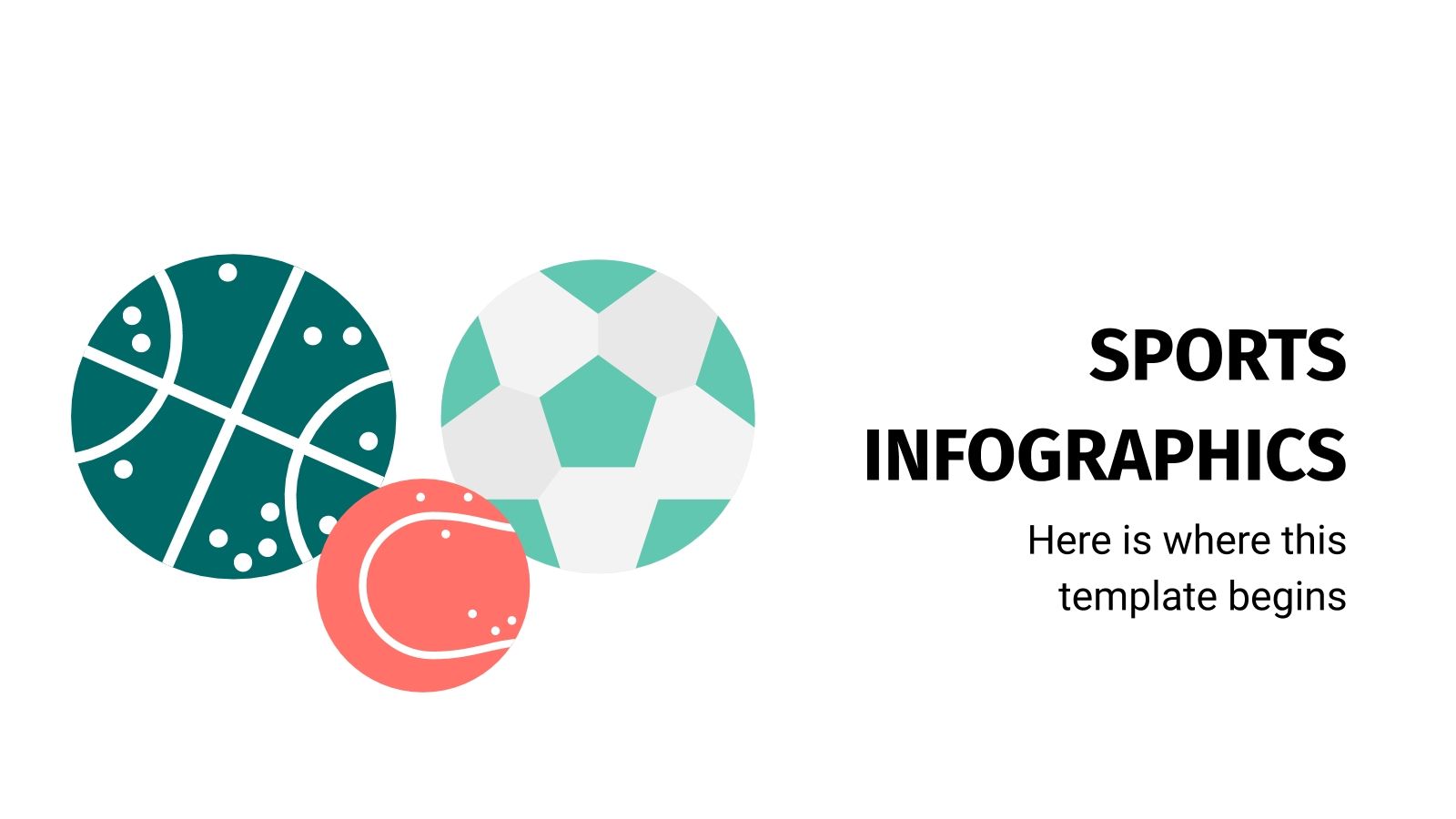 SPORTS INFOGRAPHICS

Here is where this template begins