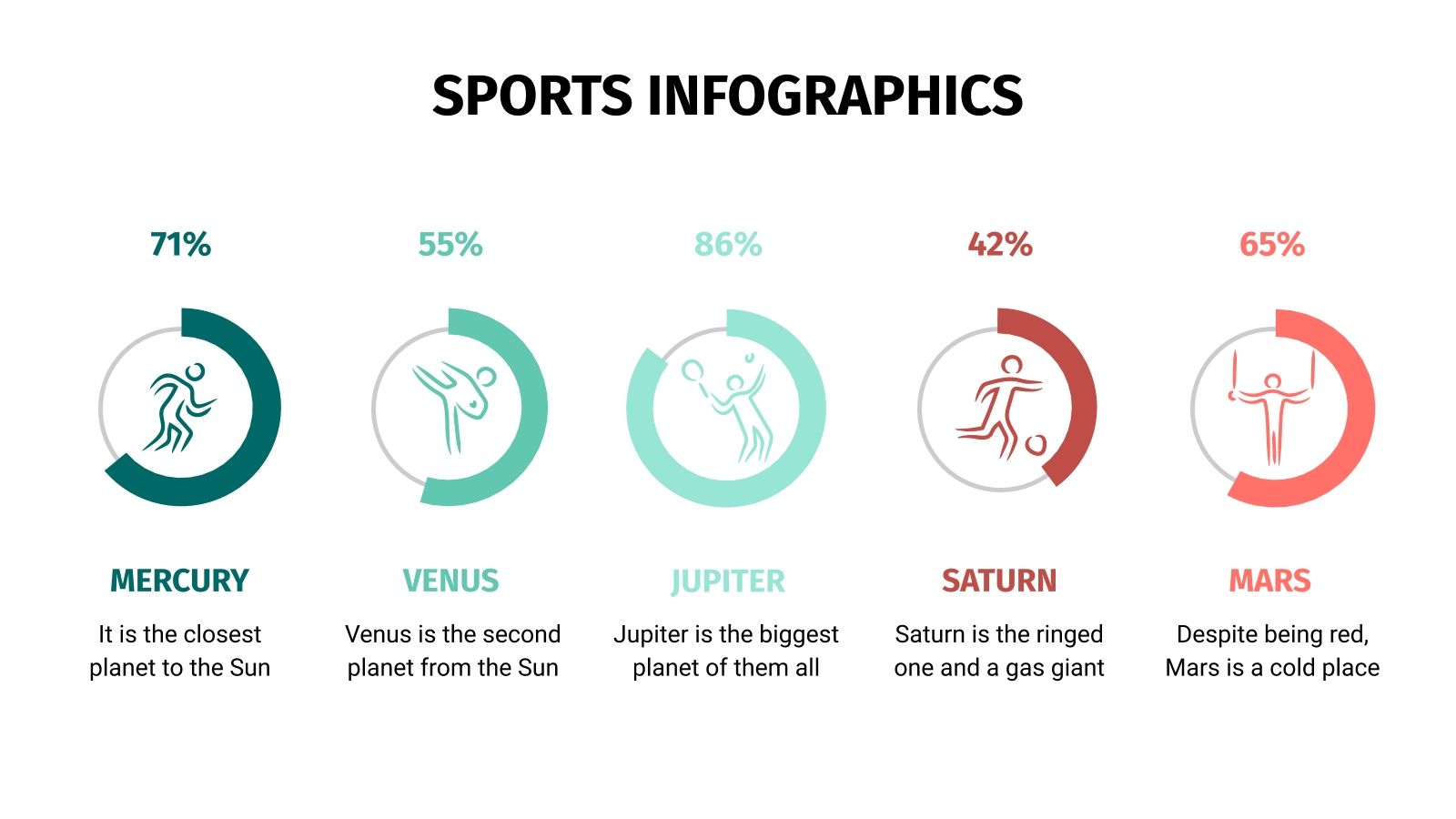 SPORTS INFOGRAPHICS

71%

MERCURY

It is the closest planet to the Sun

55%

VENUS

Venus is the second planet from the Sun

86%

JUPITER

Jupiter is the biggest planet of them all

42%

SATURN

Saturn is the ringed one and a gas giant

65%

MARS

Despite being red, Mars is a cold place