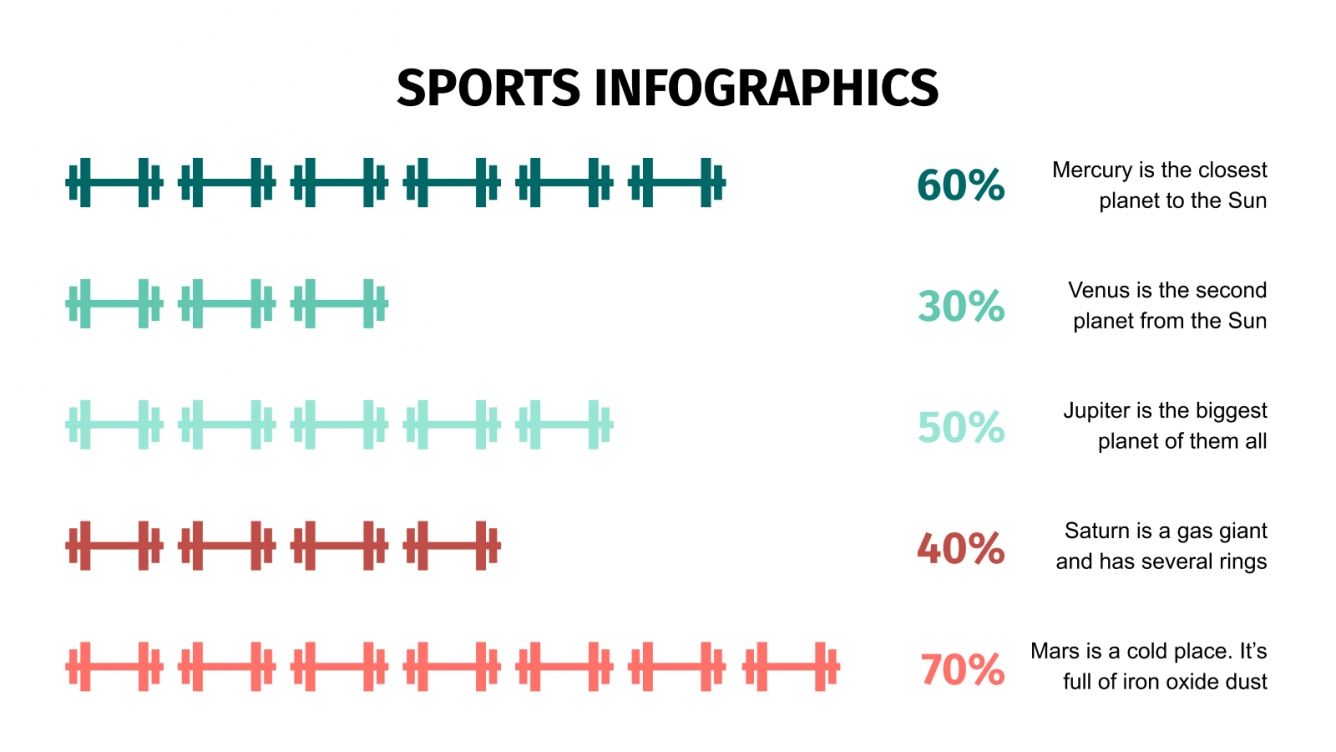 SPORTS INFOGRAPHICS

60%
Mercury is the closest planet to the Sun

30%
Venus is the second planet from the Sun

50%
Jupiter is the biggest planet of them all

40%
Saturn is a gas giant and has several rings

70%
Mars is a cold place. It's full of iron oxide dust