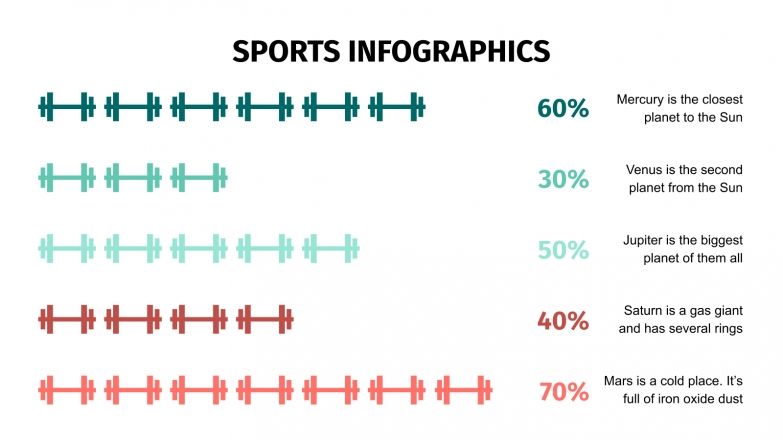 SPORTS INFOGRAPHICS

60%
Mercury is the closest planet to the Sun

30%
Venus is the second planet from the Sun

50%
Jupiter is the biggest planet of them all

40%
Saturn is a gas giant and has several rings

70%
Mars is a cold place. It's full of iron oxide dust