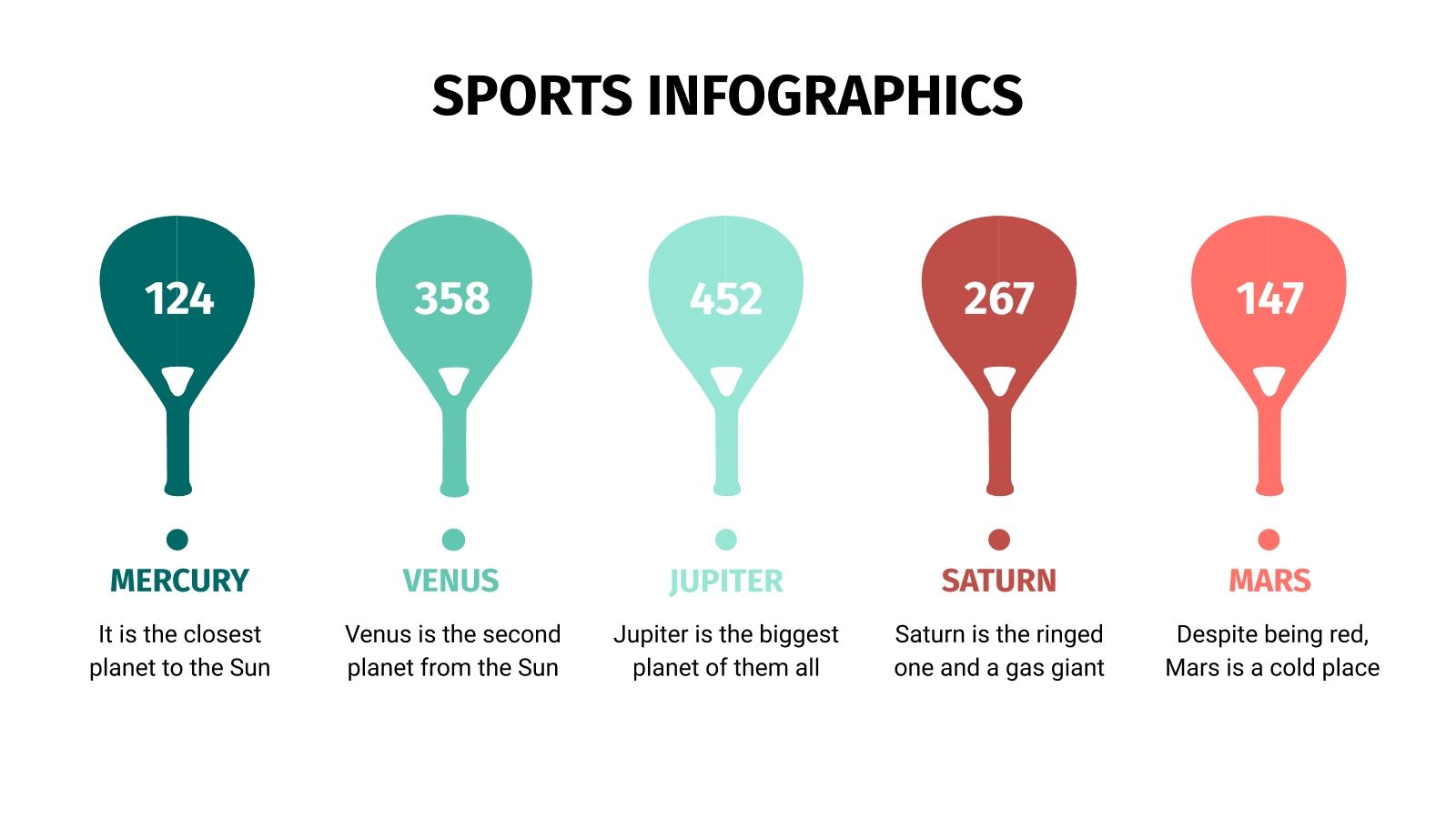 SPORTS INFOGRAPHICS

124

MERCURY

It is the closest planet to the Sun

358

VENUS

Venus is the second planet from the Sun

452

JUPITER

Jupiter is the biggest planet of them all

267

SATURN

Saturn is the ringed one and a gas giant

147

MARS

Despite being red, Mars is a cold place