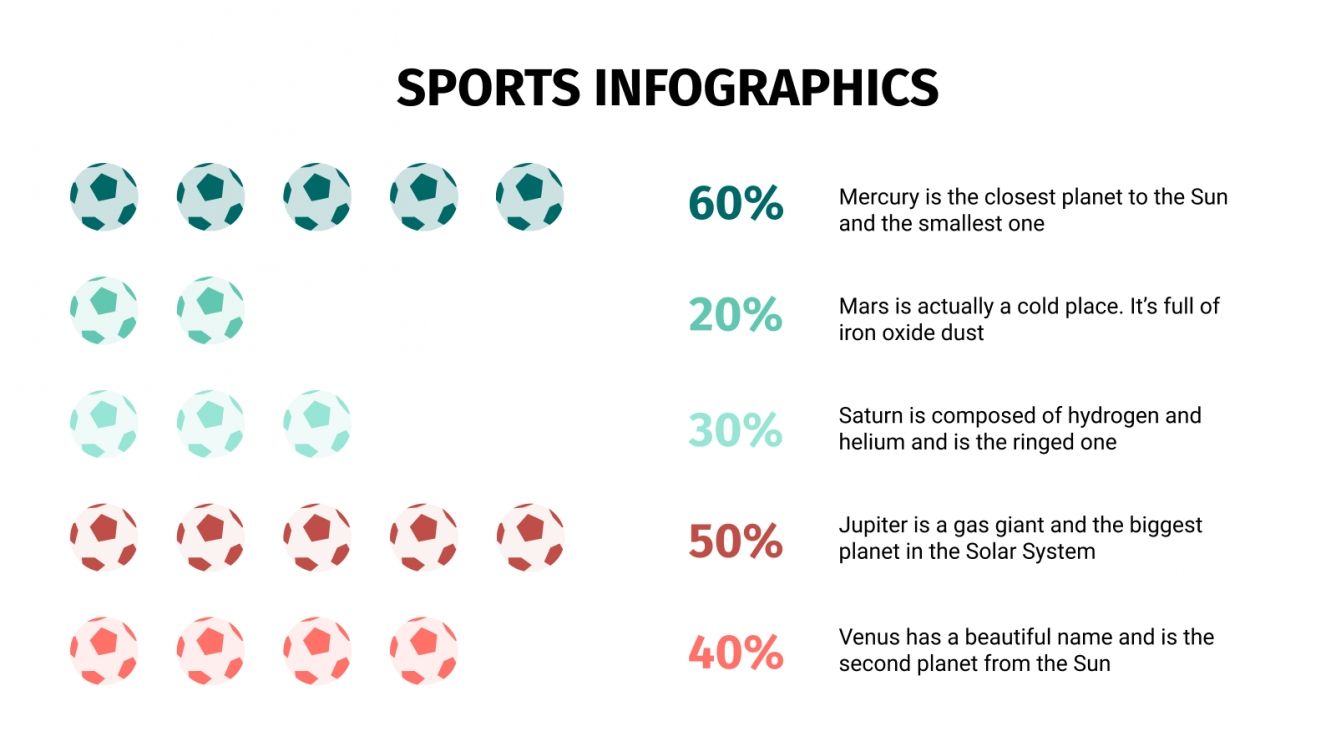 SPORTS INFOGRAPHICS

60%
Mercury is the closest planet to the Sun and the smallest one

20%
Mars is actually a cold place. It's full of iron oxide dust

30%
Saturn is composed of hydrogen and helium and is the ringed one

50%
Jupiter is a gas giant and the biggest planet in the Solar System

40%
Venus has a beautiful name and is the second planet from the Sun