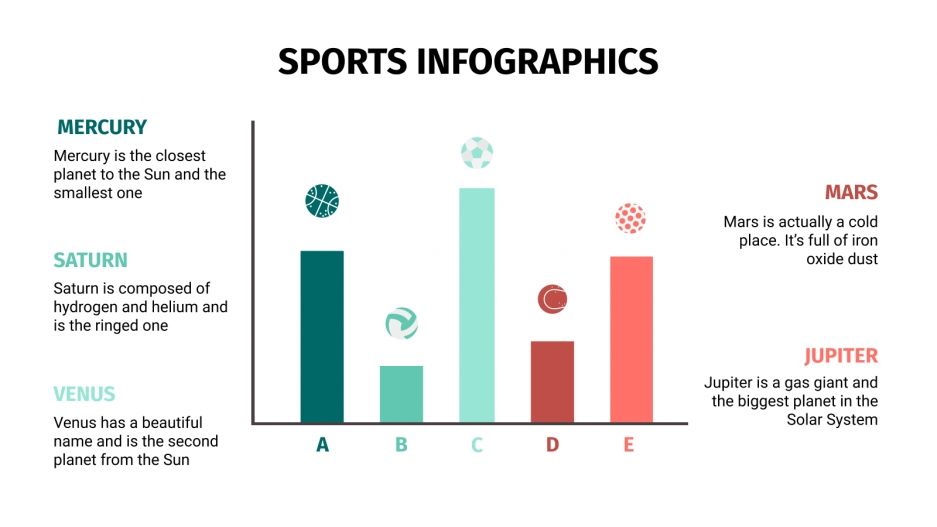 SPORTS INFOGRAPHICS

MERCURY
Mercury is the closest planet to the Sun and the smallest one

SATURN
Saturn is composed of hydrogen and helium and is the ringed one

VENUS
Venus has a beautiful name and is the second planet from the Sun

A B C D E

MARS
Mars is actually a cold place. It's full of iron oxide dust

JUPITER
Jupiter is a gas giant and the biggest planet in the Solar System