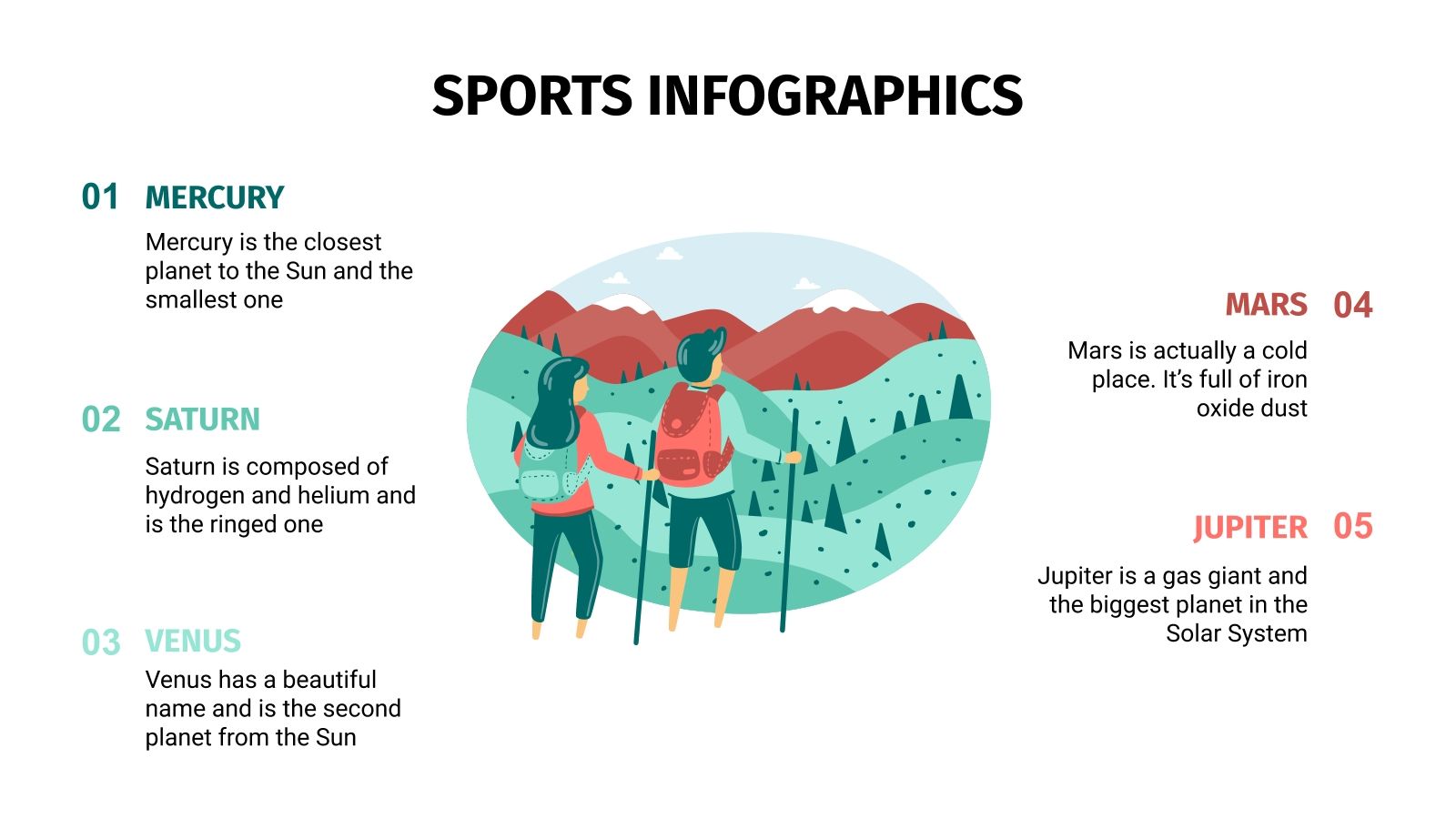 SPORTS INFOGRAPHICS

01 MERCURY

Mercury is the closest planet to the Sun and the smallest one

02 SATURN

Saturn is composed of hydrogen and helium and is the ringed one

03 VENUS

Venus has a beautiful name and is the second planet from the Sun

MARS 04

Mars is actually a cold place. It's full of iron oxide dust

JUPITER 05

Jupiter is a gas giant and the biggest planet in the Solar System