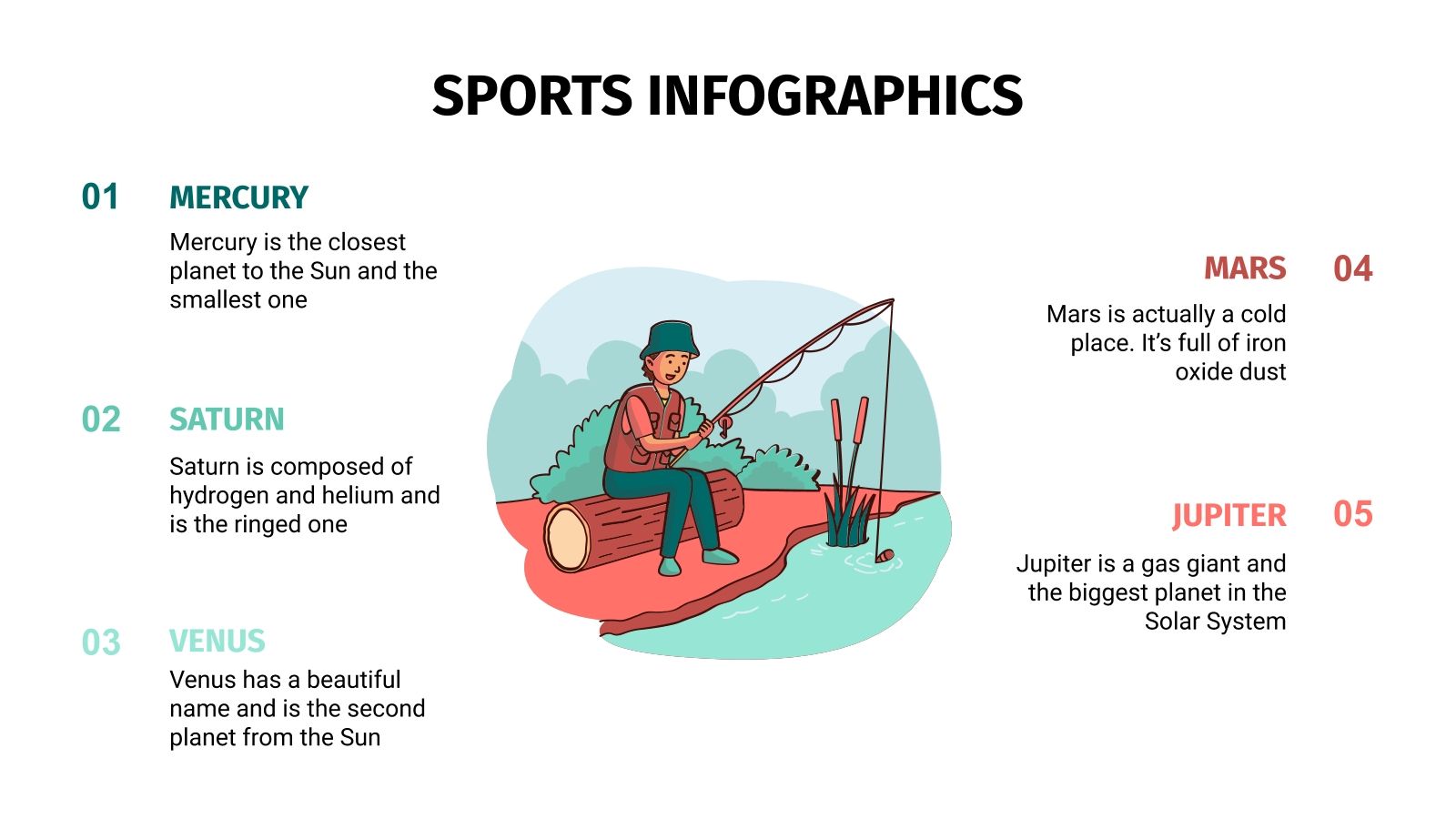 SPORTS INFOGRAPHICS

01 MERCURY

Mercury is the closest planet to the Sun and the smallest one

02 SATURN

Saturn is composed of hydrogen and helium and is the ringed one

03 VENUS

Venus has a beautiful name and is the second planet from the Sun

MARS 04

Mars is actually a cold place. It's full of iron oxide dust

JUPITER 05

Jupiter is a gas giant and the biggest planet in the Solar System