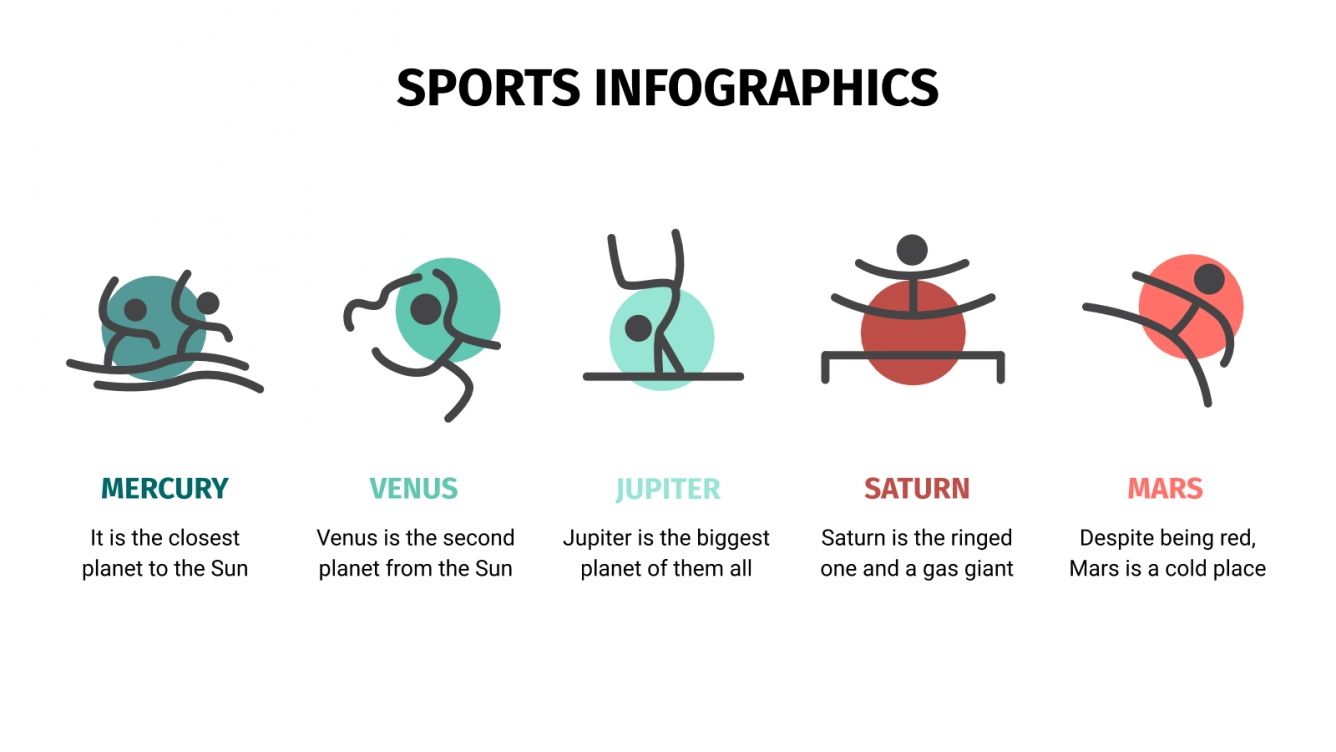 SPORTS INFOGRAPHICS

MERCURY

It is the closest planet to the Sun

VENUS

Venus is the second planet from the Sun

JUPITER

Jupiter is the biggest planet of them all

SATURN

Saturn is the ringed one and a gas giant

MARS

Despite being red, Mars is a cold place