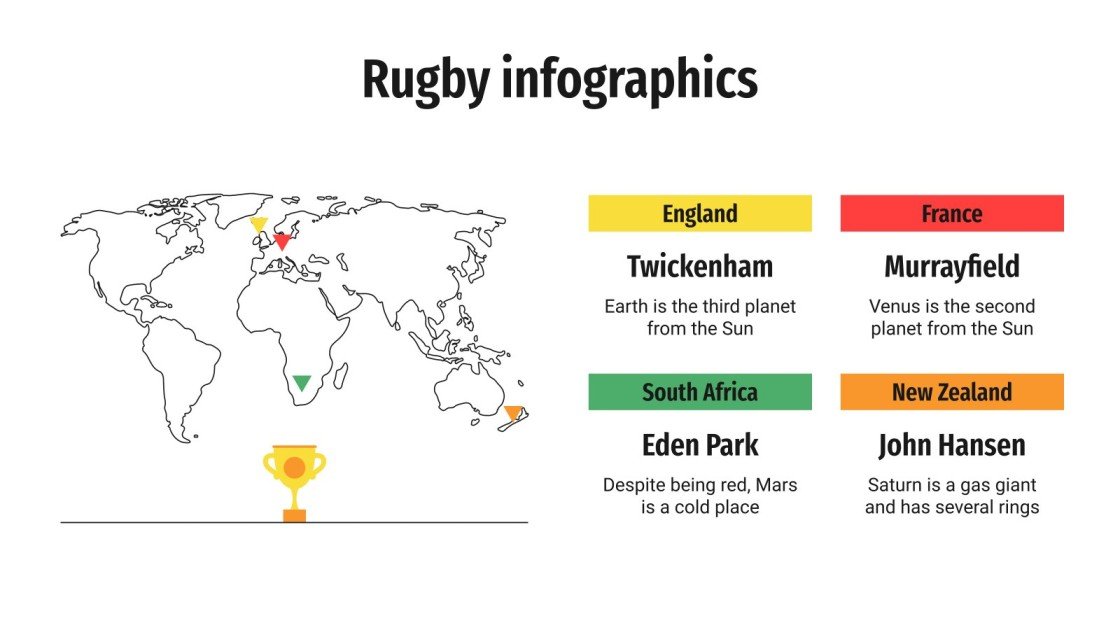 Rugby infographics

England

Twickenham

Earth is the third planet from the Sun

France

Murrayfield

Venus is the second planet from the Sun

South Africa

Eden Park

Despite being red, Mars is a cold place

New Zealand

John Hansen

Saturn is a gas giant and has several rings