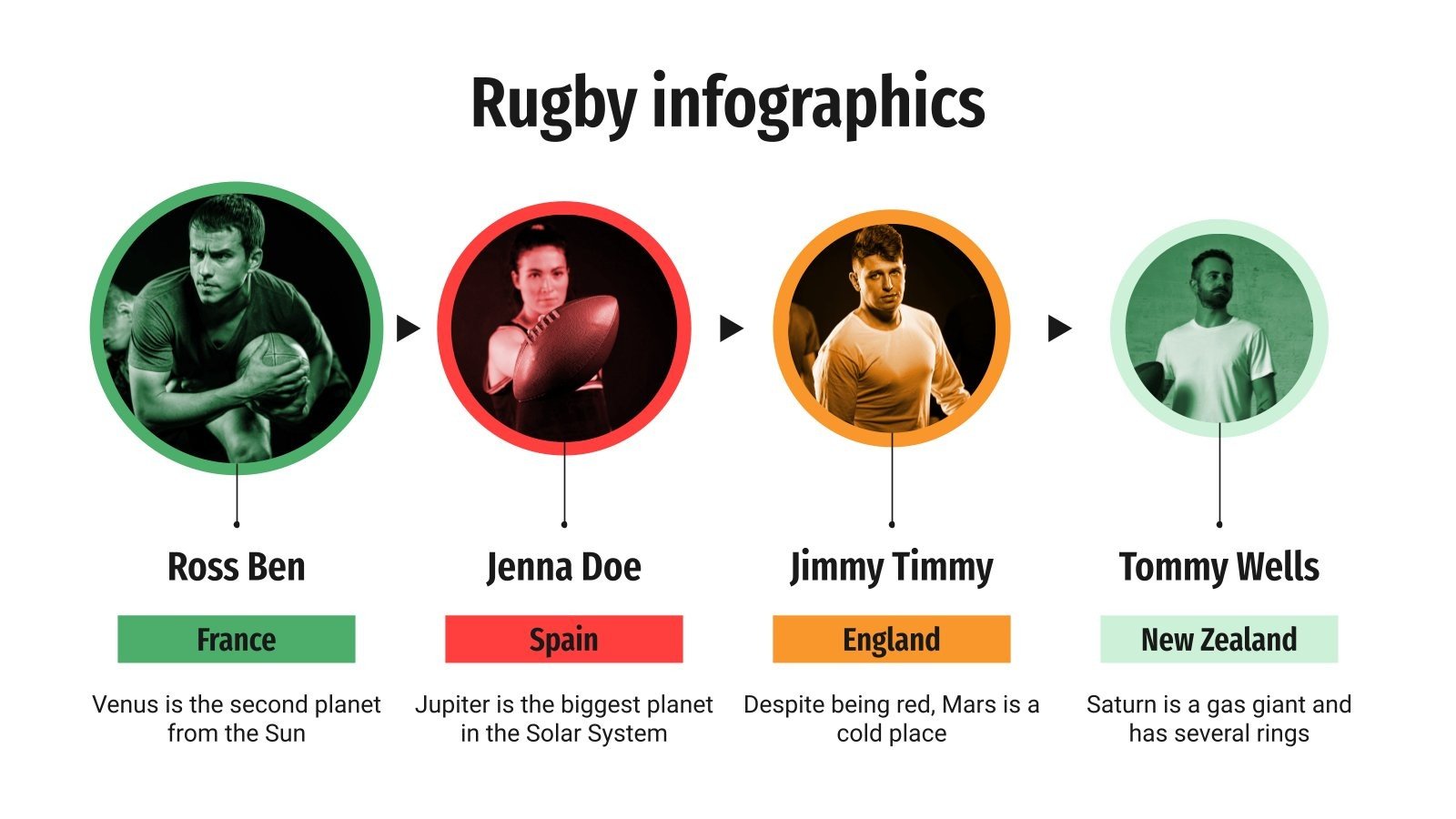 Rugby infographics

Ross Ben

France

Venus is the second planet from the Sun

Jenna Doe

Spain

Jupiter is the biggest planet in the Solar System

Jimmy Timmy

England

Despite being red, Mars is a cold place

Tommy Wells

New Zealand

Saturn is a gas giant and has several rings