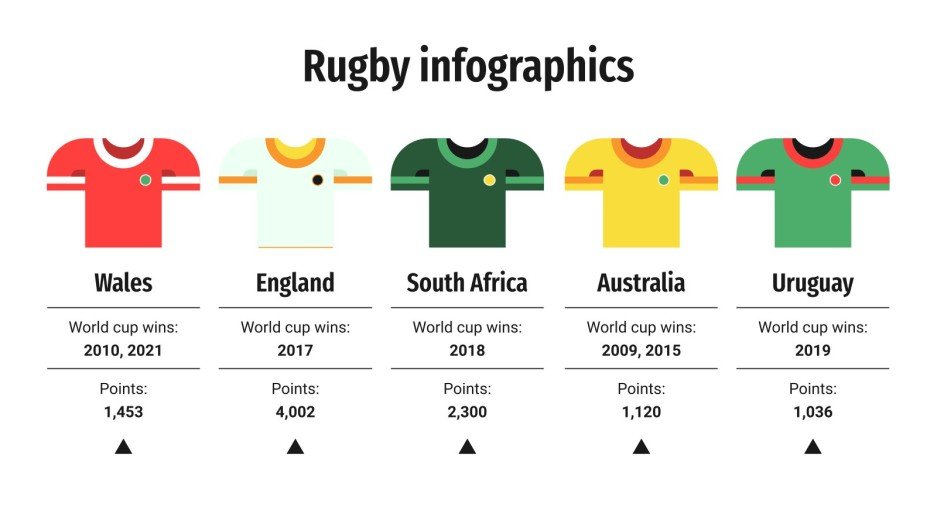 Rugby infographics

Wales
World cup wins:
2010, 2021
Points:
1,453

England
World cup wins:
2017
Points:
4,002

South Africa
World cup wins:
2018
Points:
2,300

Australia
World cup wins:
2009, 2015
Points:
1,120

Uruguay
World cup wins:
2019
Points:
1,036