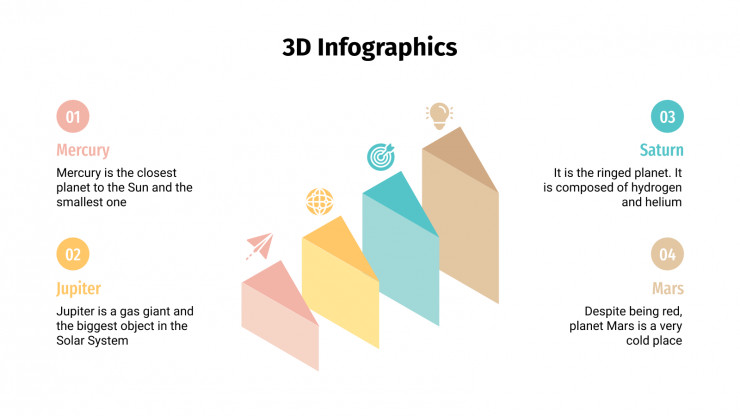 3D Infographics

01

Mercury

Mercury is the closest planet to the Sun and the smallest one

02

Jupiter

Jupiter is a gas giant and the biggest object in the Solar System

03

Saturn

It is the ringed planet. It is composed of hydrogen and helium

04

Mars

Despite being red, planet Mars is a very cold place