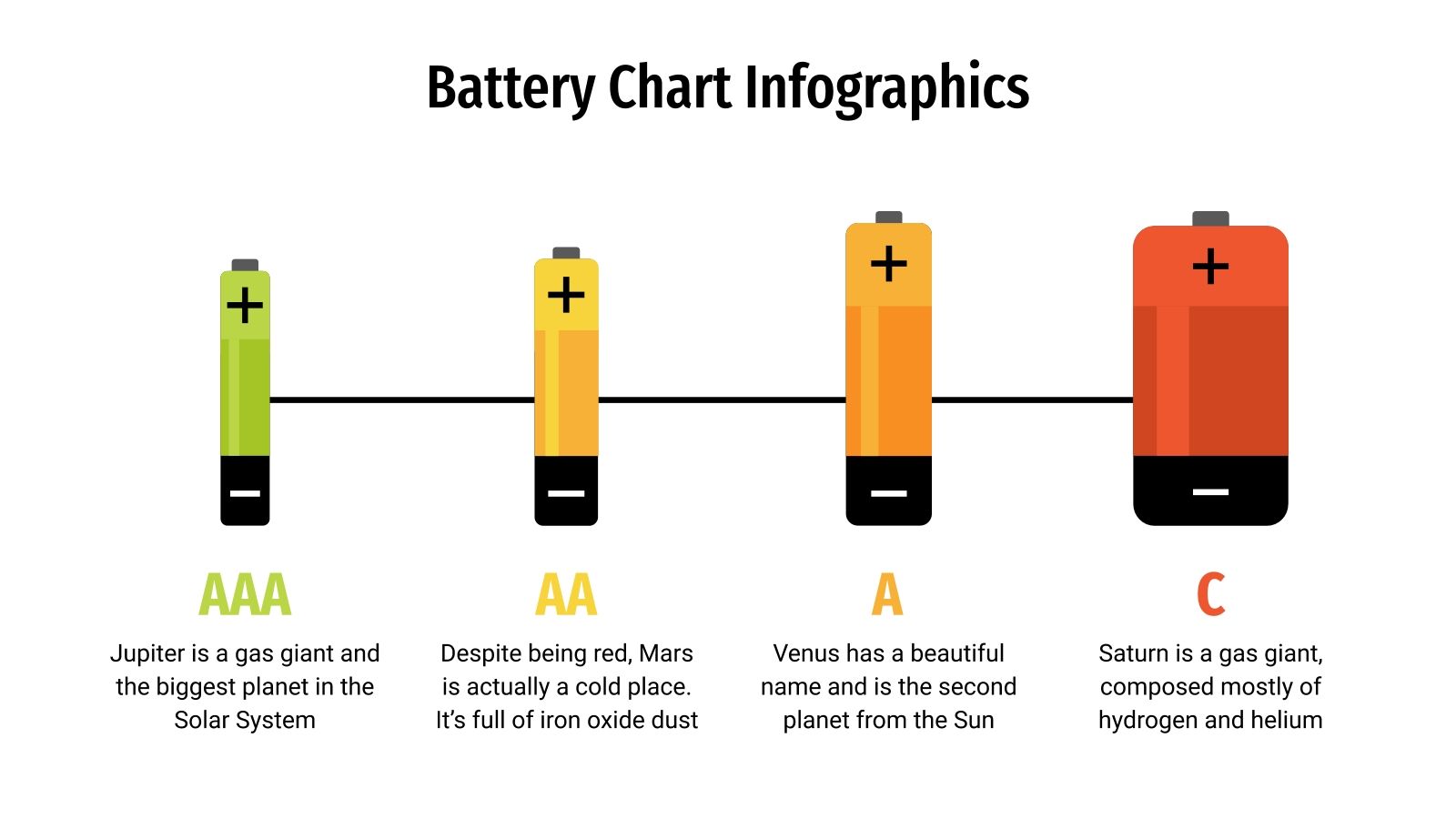 Battery Chart Infographics

+
−

+
−

+
−

+
−

AAA
Jupiter is a gas giant and the biggest planet in the Solar System

AA
Despite being red, Mars is actually a cold place. It's full of iron oxide dust

A
Venus has a beautiful name and is the second planet from the Sun

C
Saturn is a gas giant, composed mostly of hydrogen and helium