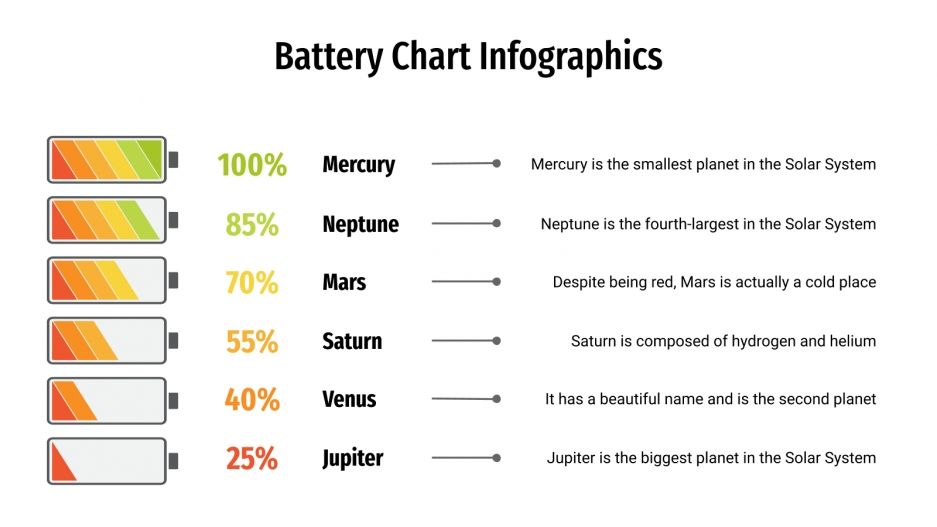 Battery Chart Infographics

100% Mercury Mercury is the smallest planet in the Solar System

85% Neptune Neptune is the fourth-largest in the Solar System

70% Mars Despite being red, Mars is actually a cold place

55% Saturn Saturn is composed of hydrogen and helium

40% Venus It has a beautiful name and is the second planet

25% Jupiter Jupiter is the biggest planet in the Solar System