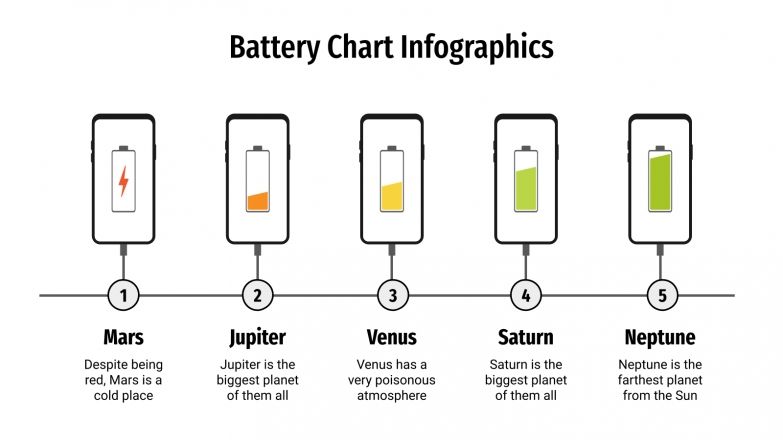 Battery Chart Infographics

1

Mars

Despite being red, Mars is a cold place

2

Jupiter

Jupiter is the biggest planet of them all

3

Venus

Venus has a very poisonous atmosphere

4

Saturn

Saturn is the biggest planet of them all

5

Neptune

Neptune is the farthest planet from the Sun