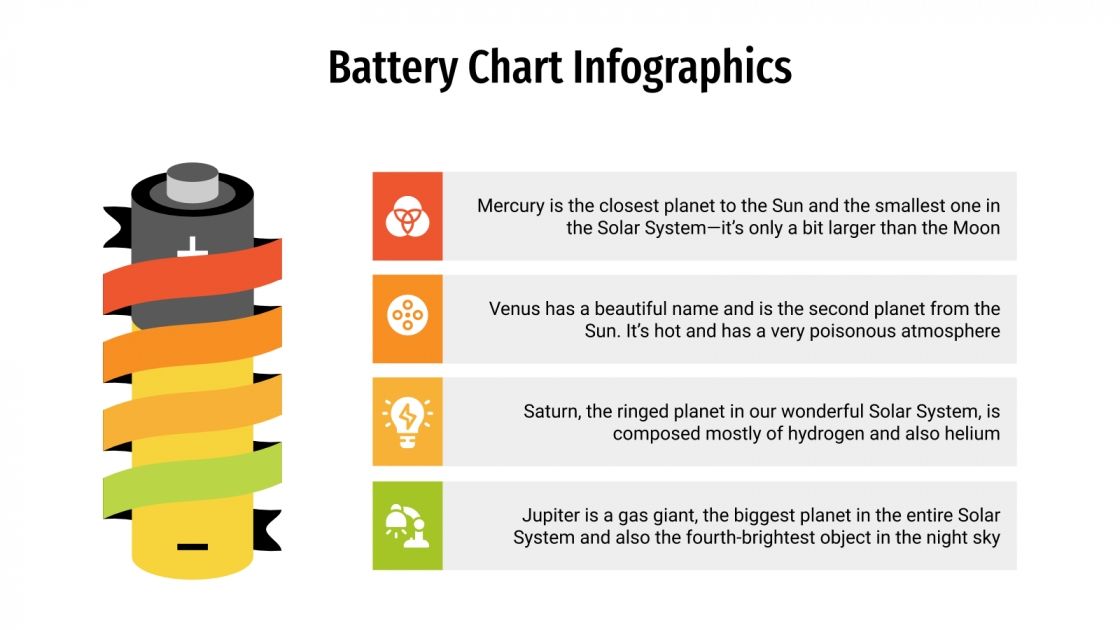 Battery Chart Infographics

+

−

Mercury is the closest planet to the Sun and the smallest one in the Solar System—it's only a bit larger than the Moon

Venus has a beautiful name and is the second planet from the Sun. It's hot and has a very poisonous atmosphere

Saturn, the ringed planet in our wonderful Solar System, is composed mostly of hydrogen and also helium

Jupiter is a gas giant, the biggest planet in the entire Solar System and also the fourth-brightest object in the night sky